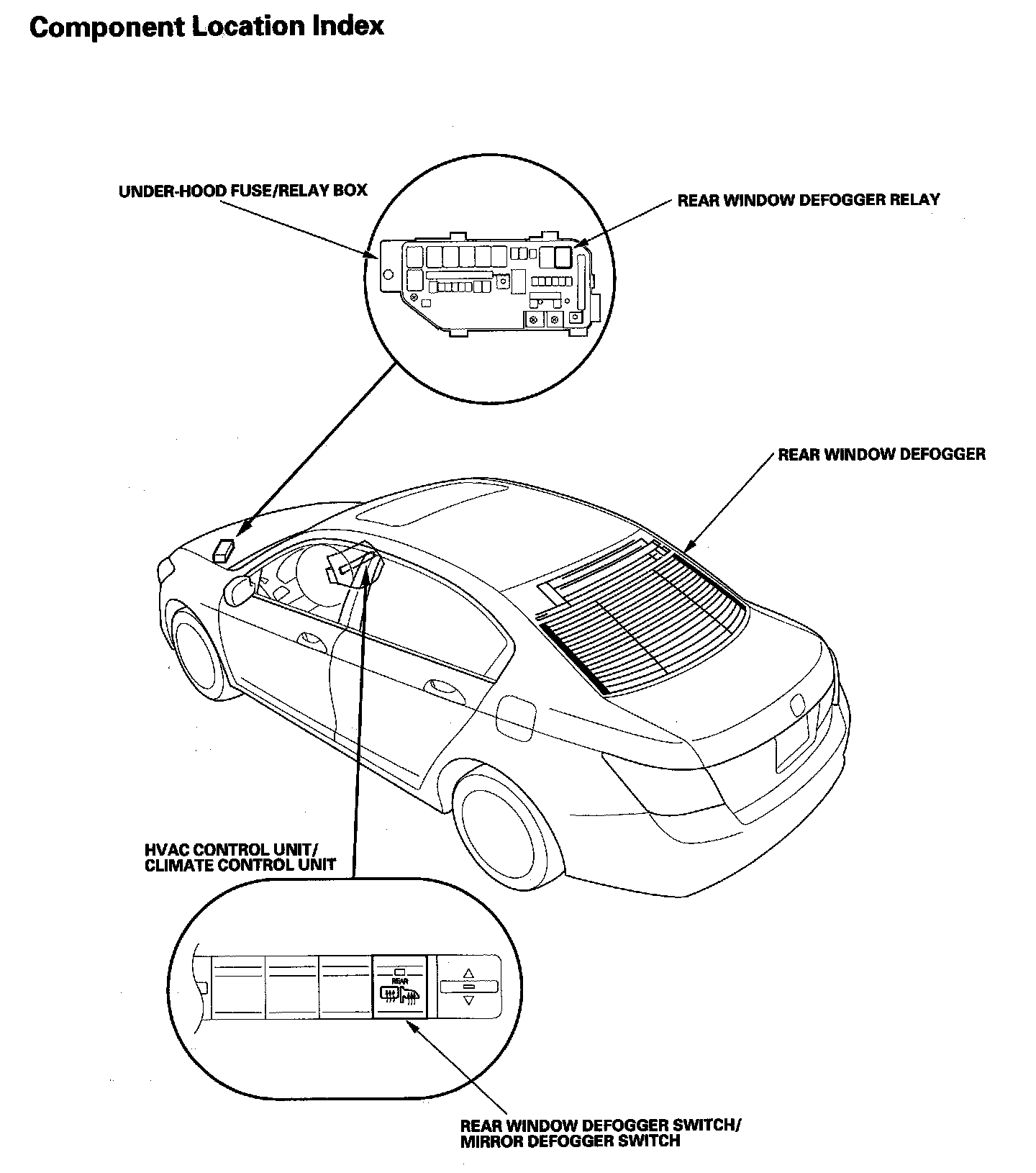 Component Location Index

UNDER-HOOD FUSE/RELAY BOX

REAR WINDOW DEFOGGER RELAY

REAR WINDOW DEFOGGER

HVAC CONTROL UNIT/
CLIMATE CONTROL UNIT

REAR

REAR WINDOW DEFOGGER SWITCH/
MIRROR DEFOGGER SWITCH