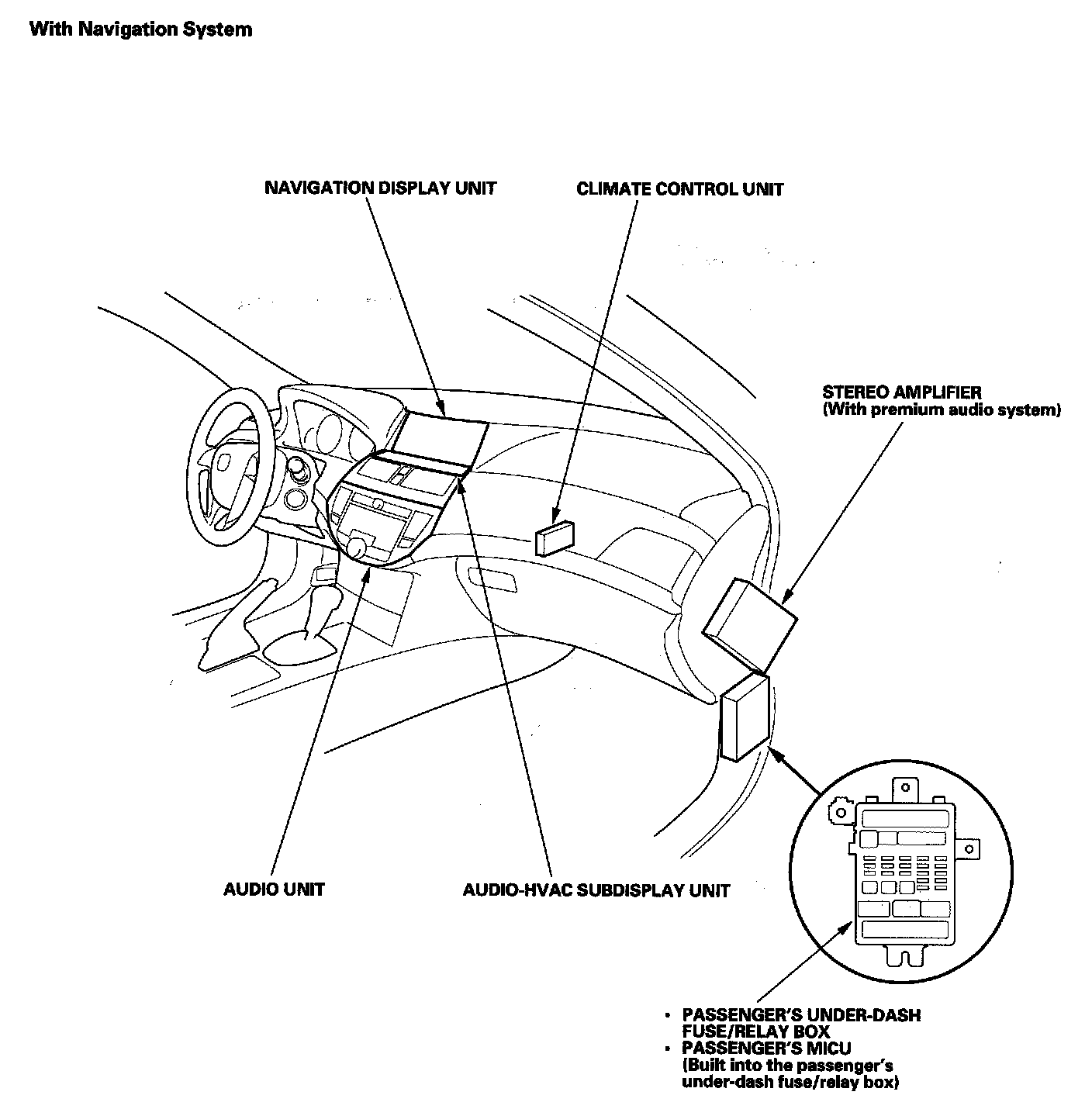 With Navigation System

NAVIGATION DISPLAY UNIT

CLIMATE CONTROL UNIT

STEREO AMPLIFIER
(With premium audio system)

AUDIO UNIT

AUDIO-HVAC SUBDISPLAY UNIT

• PASSENGER'S UNDER-DASH FUSE/RELAY BOX
• PASSENGER'S MICU
(Built into the passenger's under-dash fuse/relay box)