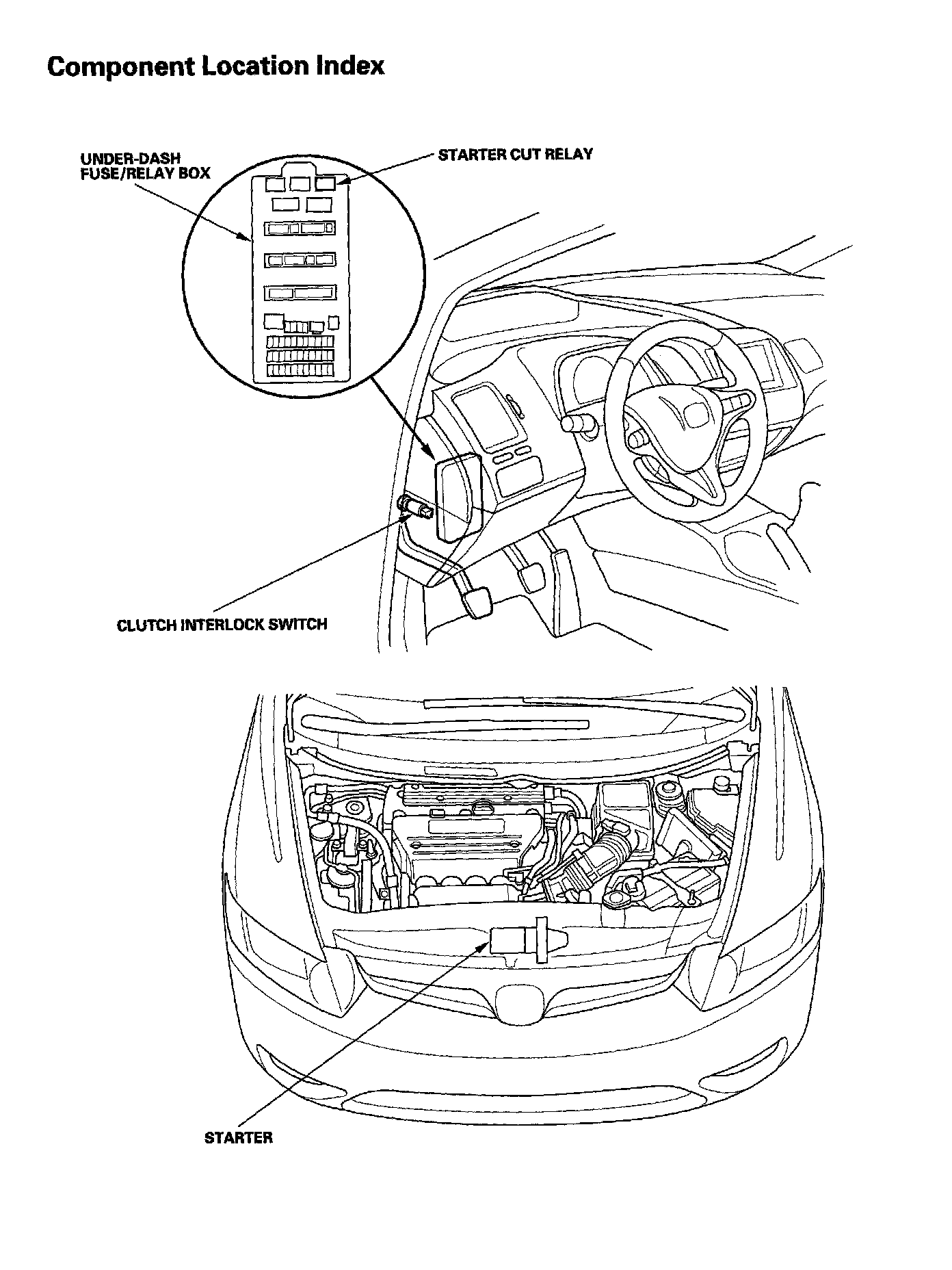 Component Location Index

UNDER-DASH FUSE/RELAY BOX

STARTER CUT RELAY

CLUTCH INTERLOCK SWITCH

STARTER