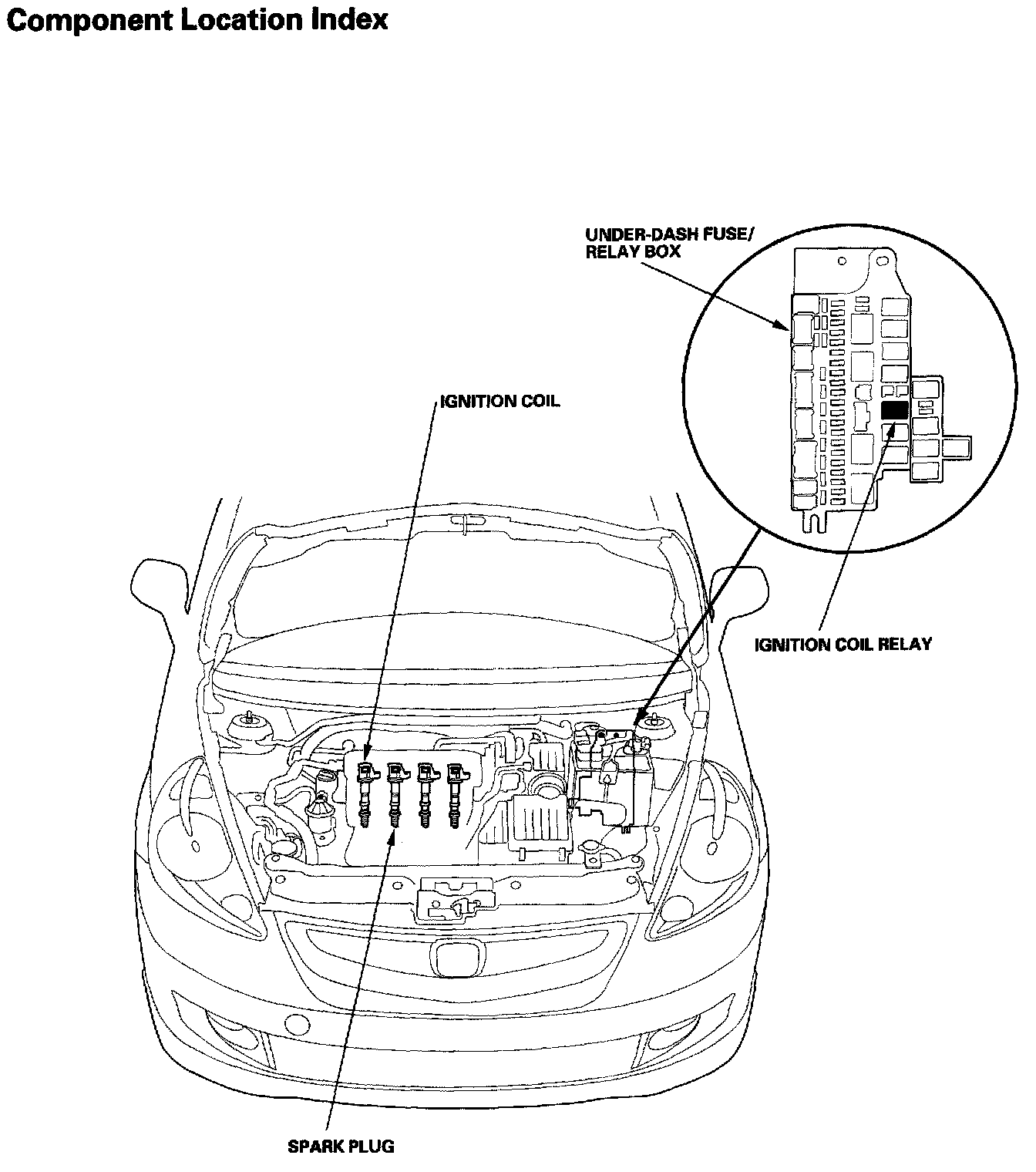 Component Location Index

UNDER-DASH FUSE/ RELAY BOX

IGNITION COIL

IGNITION COIL RELAY

SPARK PLUG