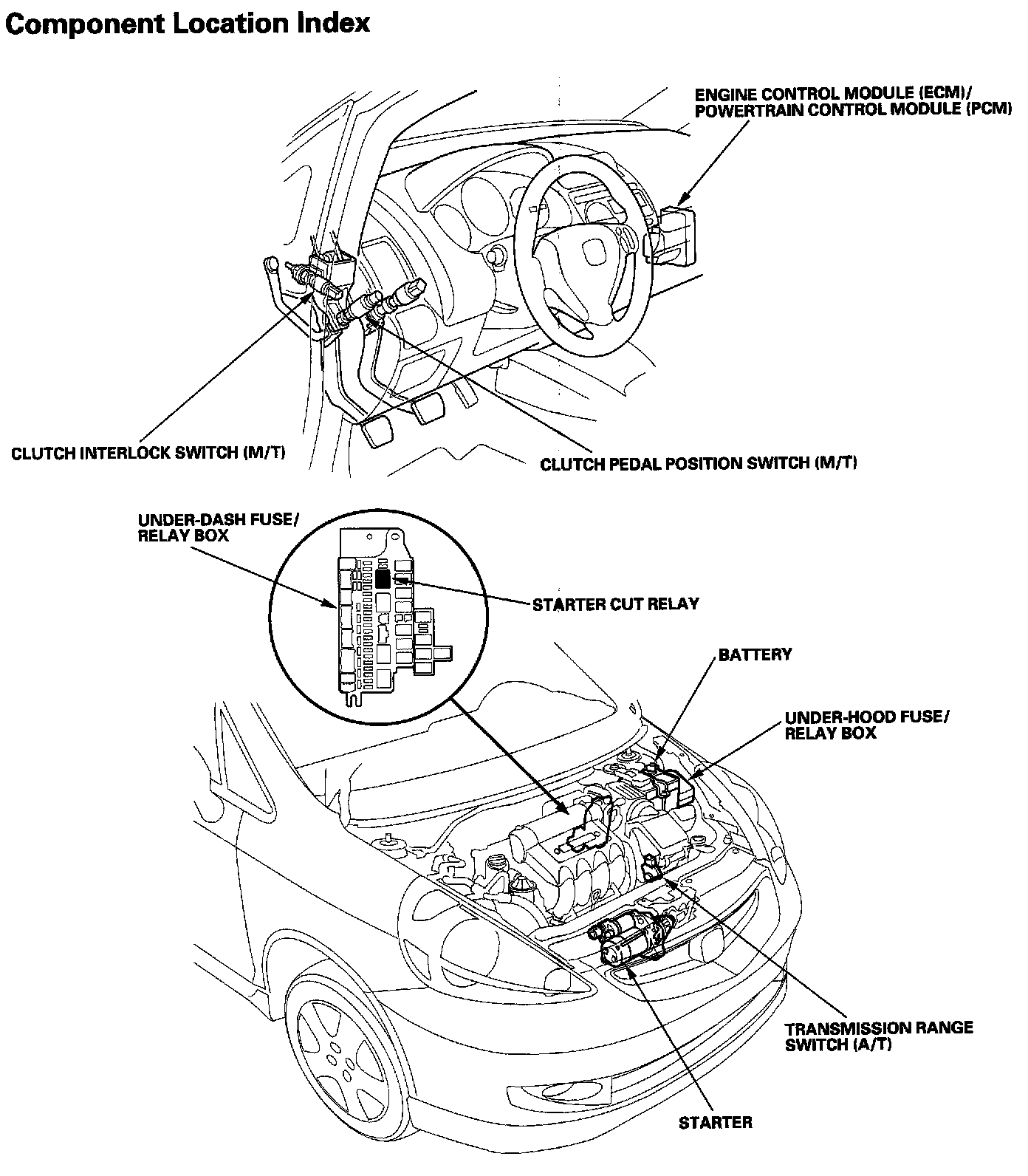 Component Location Index

ENGINE CONTROL MODULE (ECM)/ POWERTRAIN CONTROL MODULE (PCM)

CLUTCH INTERLOCK SWITCH (M/T)

CLUTCH PEDAL POSITION SWITCH (M/T)

UNDER-DASH FUSE/ RELAY BOX

STARTER CUT RELAY

BATTERY

UNDER-HOOD FUSE/ RELAY BOX

TRANSMISSION RANGE SWITCH (A/T)

STARTER