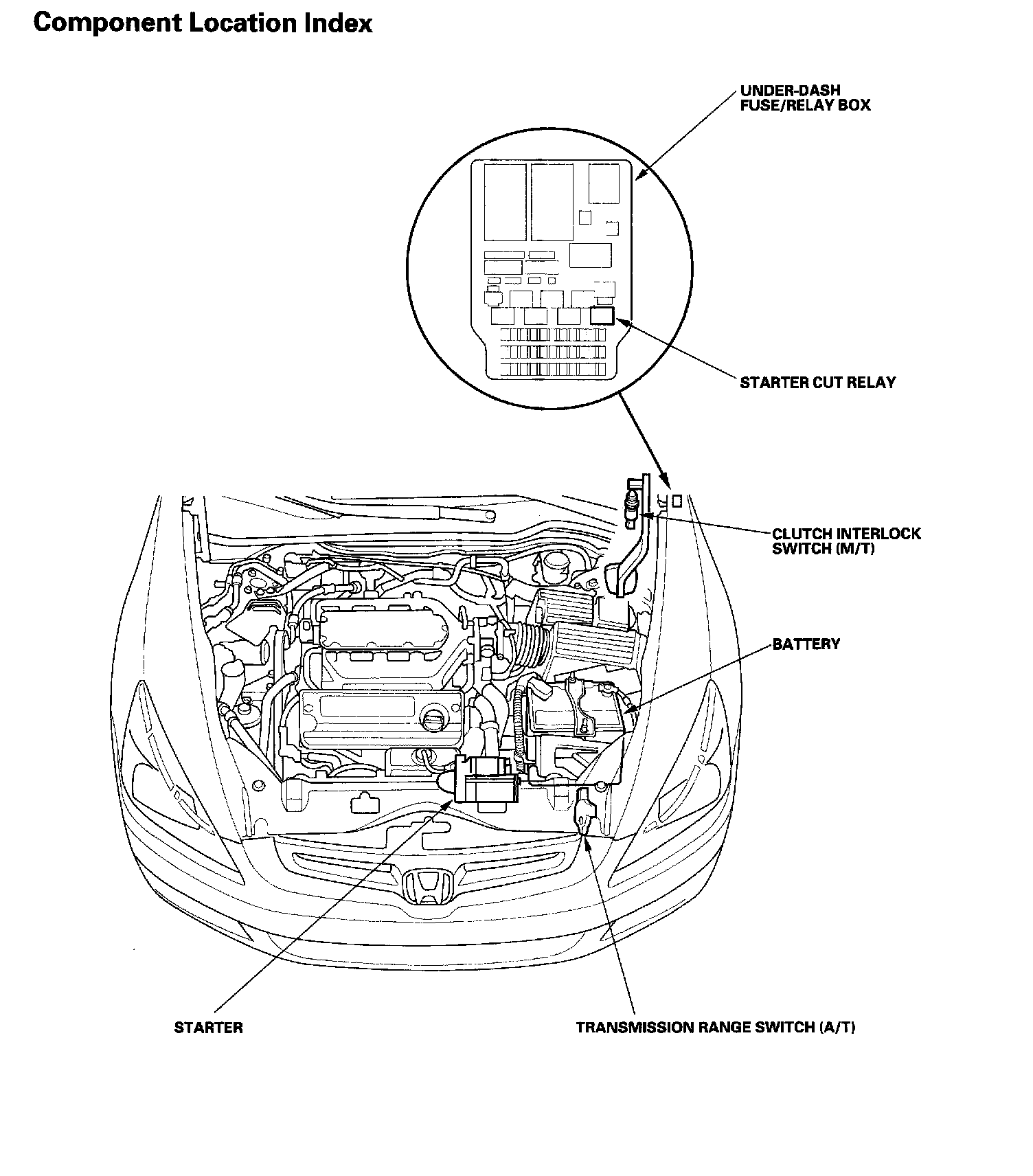 Component Location Index

UNDER-DASH FUSE/RELAY BOX

STARTER CUT RELAY

CLUTCH INTERLOCK SWITCH (M/T)

BATTERY

STARTER

TRANSMISSION RANGE SWITCH (A/T)