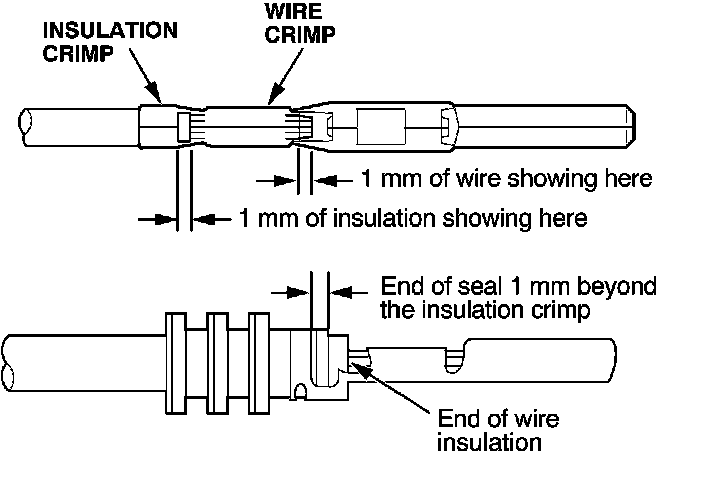 INSULATION CRIMP

WIRE CRIMP

1 mm of wire showing here

1 mm of insulation showing here

End of seal 1 mm beyond the insulation crimp

End of wire insulation