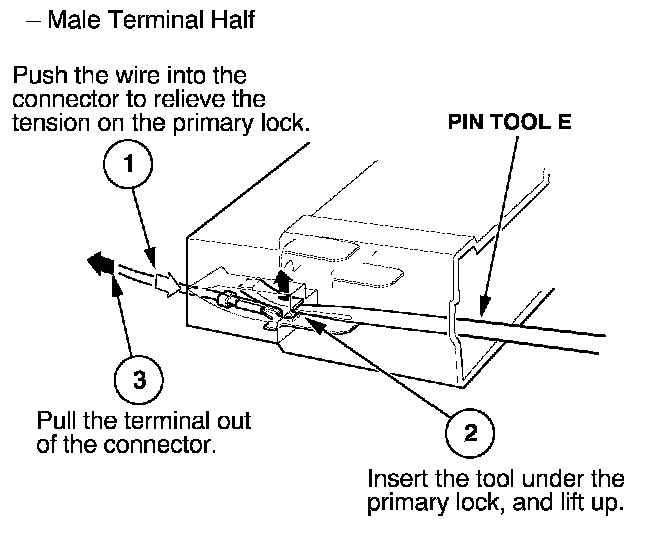 – Male Terminal Half

Push the wire into the connector to relieve the tension on the primary lock.

PIN TOOL E

1

3

Pull the terminal out of the connector.

2

Insert the tool under the primary lock, and lift up.