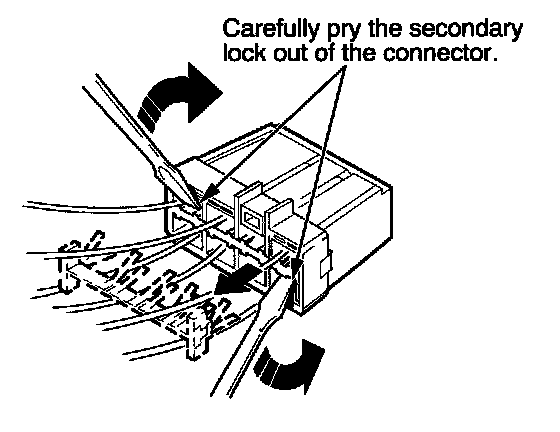 Carefully pry the secondary lock out of the connector.