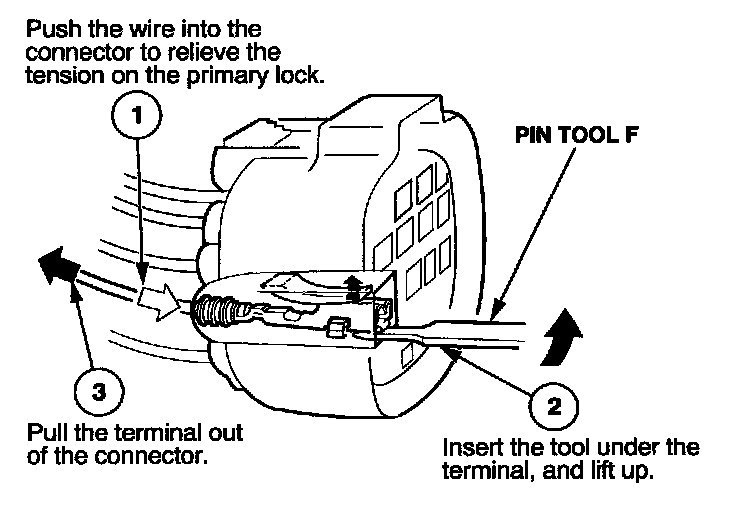 Push the wire into the connector to relieve the tension on the primary lock.

1

PIN TOOL F

3

Pull the terminal out of the connector.

2

Insert the tool under the terminal, and lift up.