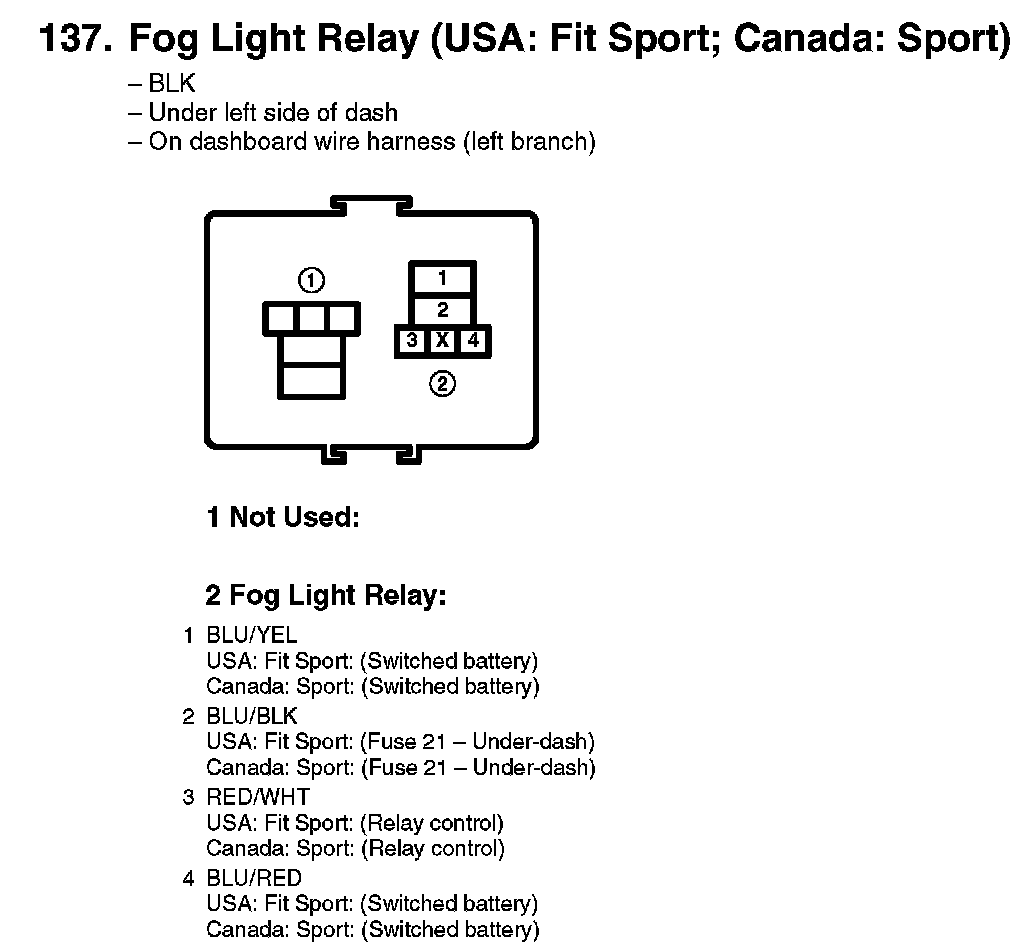 137. Fog Light Relay (USA: Fit Sport; Canada: Sport)

– BLK
– Under left side of dash
– On dashboard wire harness (left branch)

①

1
2
3 X 4
②

1 Not Used:

2 Fog Light Relay:

1 BLU/YEL
USA: Fit Sport: (Switched battery)
Canada: Sport: (Switched battery)

2 BLU/BLK
USA: Fit Sport: (Fuse 21 – Under-dash)
Canada: Sport: (Fuse 21 – Under-dash)

3 RED/WHT
USA: Fit Sport: (Relay control)
Canada: Sport: (Relay control)

4 BLU/RED
USA: Fit Sport: (Switched battery)
Canada: Sport: (Switched battery)