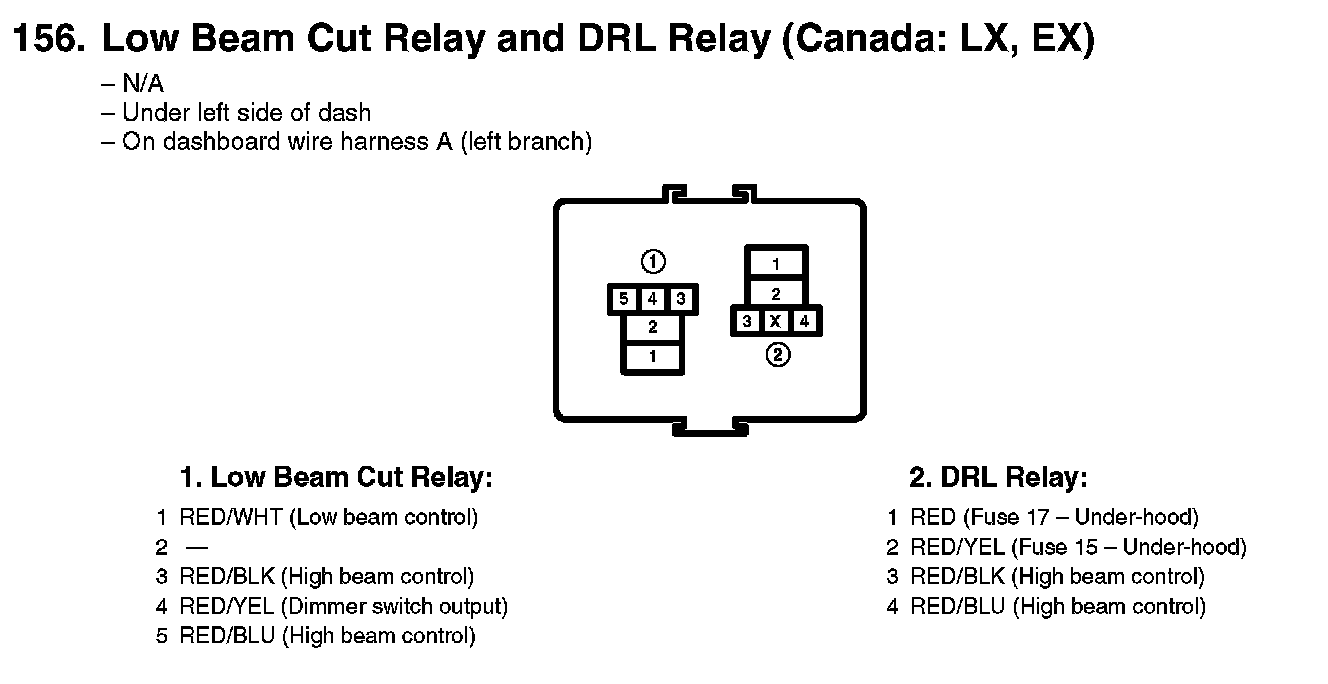 156. Low Beam Cut Relay and DRL Relay (Canada: LX, EX)

– N/A
– Under left side of dash
– On dashboard wire harness A (left branch)

①
5 4 3
2
1

1
2
3 X 4
②

1. Low Beam Cut Relay:

1 RED/WHT (Low beam control)
2 —
3 RED/BLK (High beam control)
4 RED/YEL (Dimmer switch output)
5 RED/BLU (High beam control)

2. DRL Relay:

1 RED (Fuse 17 – Under-hood)
2 RED/YEL (Fuse 15 – Under-hood)
3 RED/BLK (High beam control)
4 RED/BLU (High beam control)