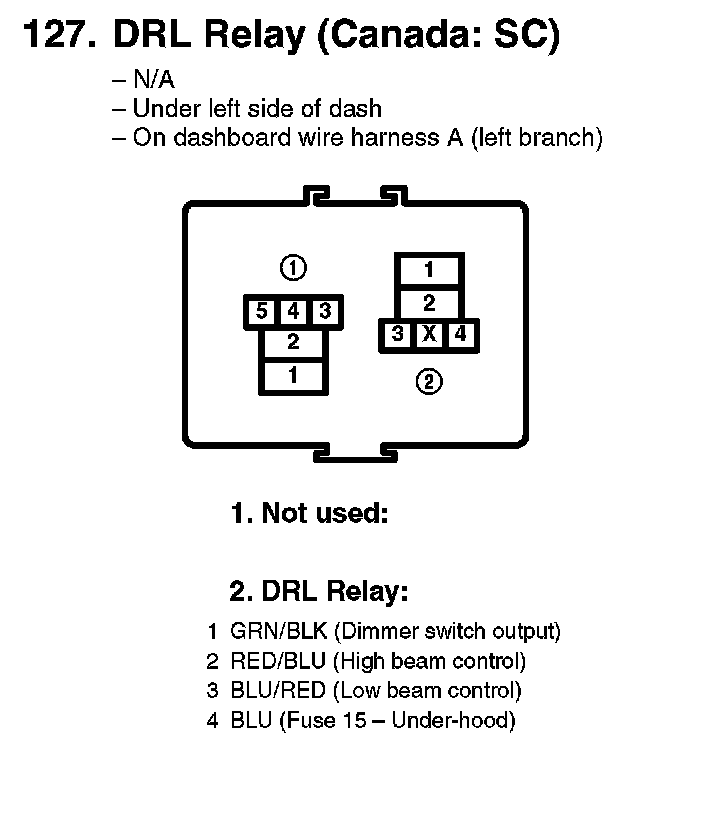 127. DRL Relay (Canada: SC)

– N/A
– Under left side of dash
– On dashboard wire harness A (left branch)

①
5 4 3
2
1

1
2
3 X 4
②

1. Not used:

2. DRL Relay:

1 GRN/BLK (Dimmer switch output)
2 RED/BLU (High beam control)
3 BLU/RED (Low beam control)
4 BLU (Fuse 15 – Under-hood)