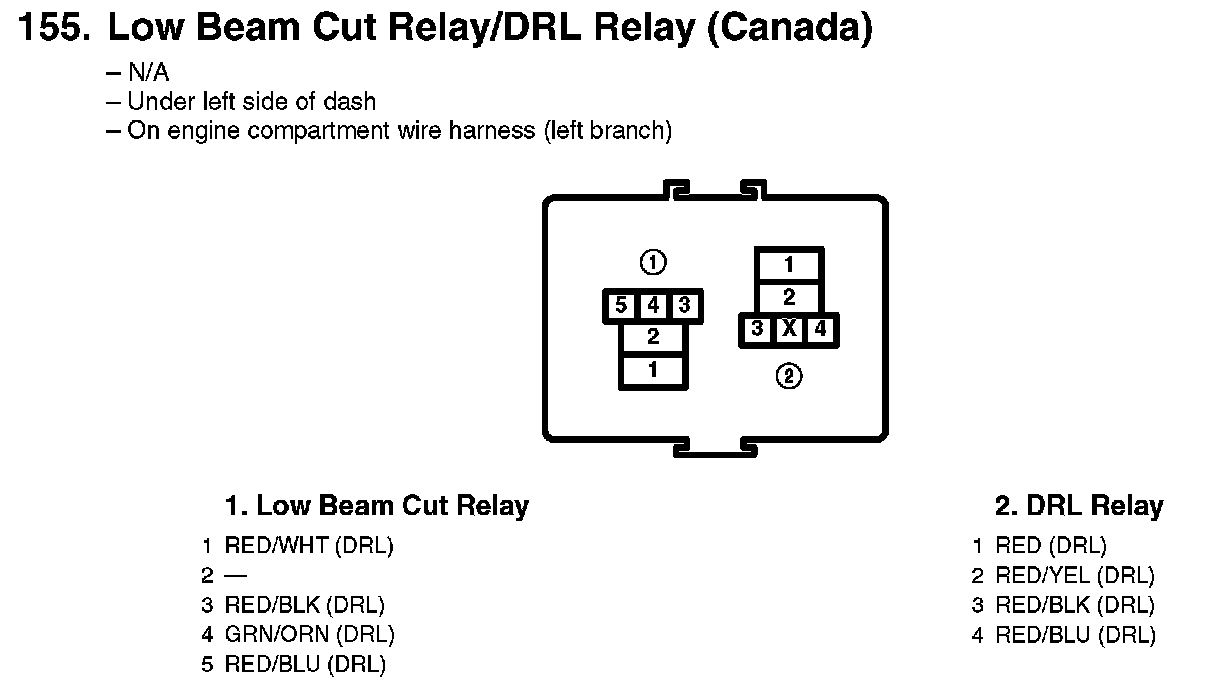 155. Low Beam Cut Relay/DRL Relay (Canada)

– N/A
– Under left side of dash
– On engine compartment wire harness (left branch)

①
5 4 3
2
1

1
2
3 X 4
②

1. Low Beam Cut Relay

1 RED/WHT (DRL)
2 —
3 RED/BLK (DRL)
4 GRN/ORN (DRL)
5 RED/BLU (DRL)

2. DRL Relay

1 RED (DRL)
2 RED/YEL (DRL)
3 RED/BLK (DRL)
4 RED/BLU (DRL)