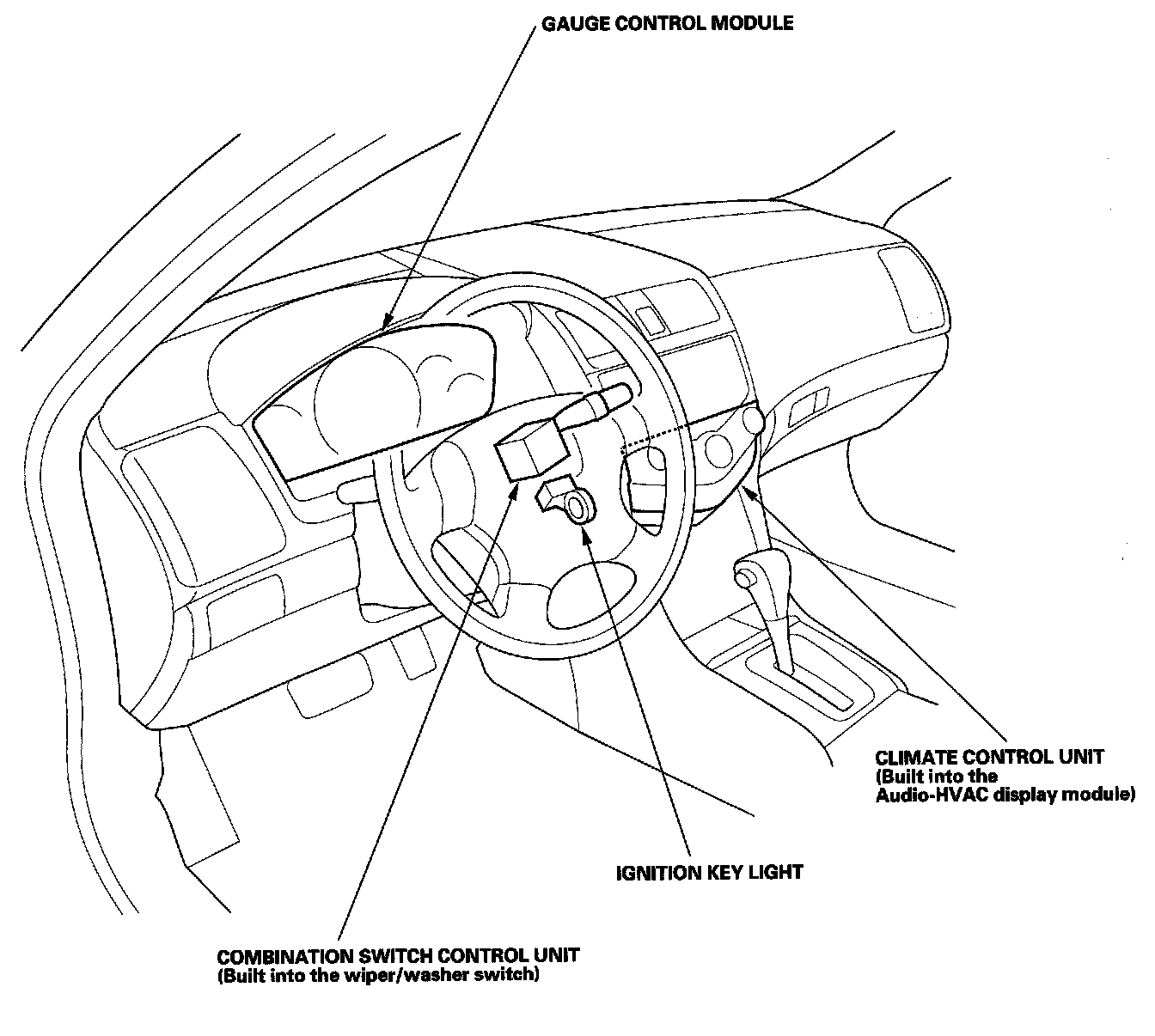 GAUGE CONTROL MODULE

CLIMATE CONTROL UNIT
(Built into the
Audio-HVAC display module)

IGNITION KEY LIGHT

COMBINATION SWITCH CONTROL UNIT
(Built into the wiper/washer switch)