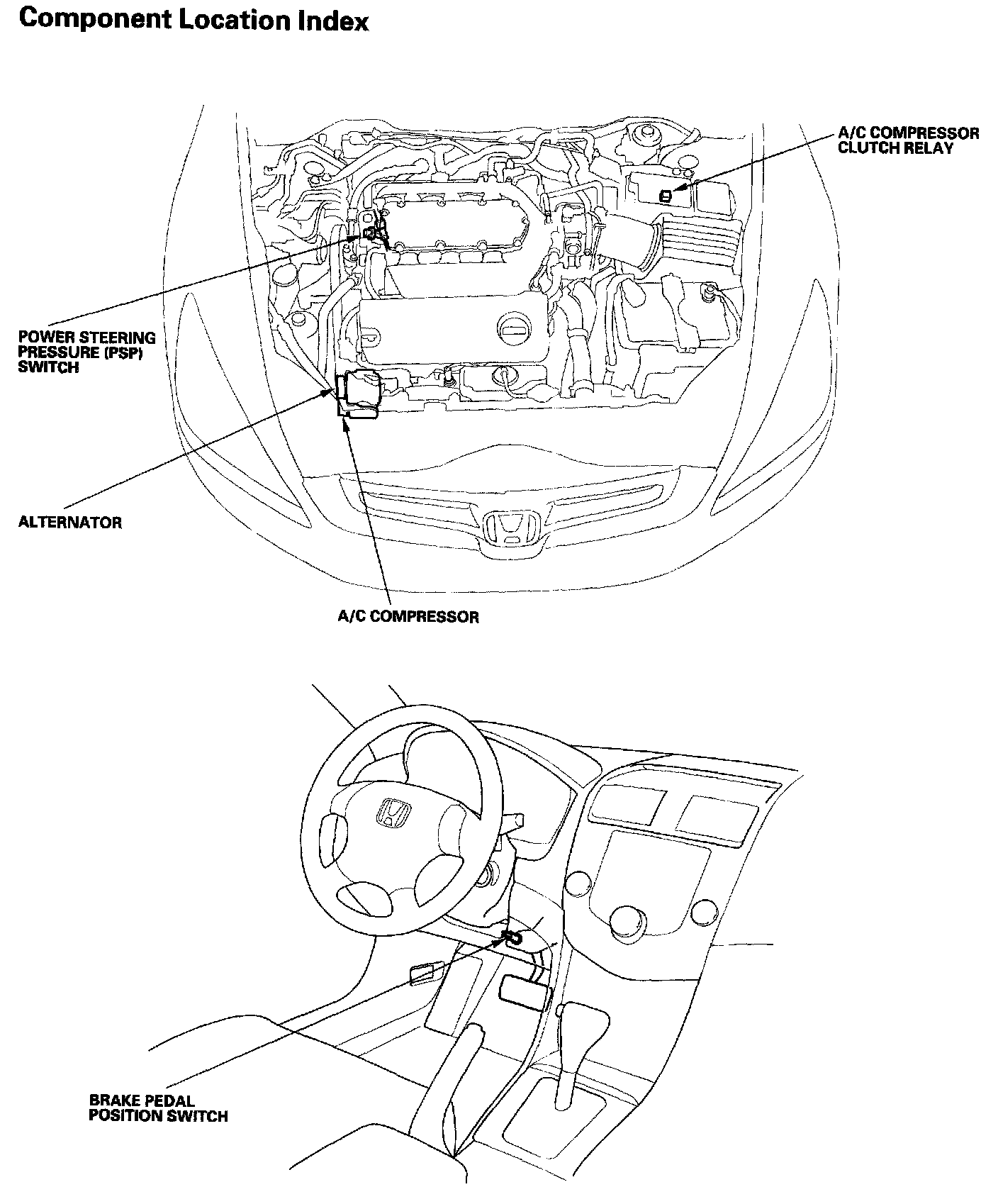 Component Location Index

A/C COMPRESSOR CLUTCH RELAY

POWER STEERING PRESSURE (PSP) SWITCH

ALTERNATOR

A/C COMPRESSOR

BRAKE PEDAL POSITION SWITCH