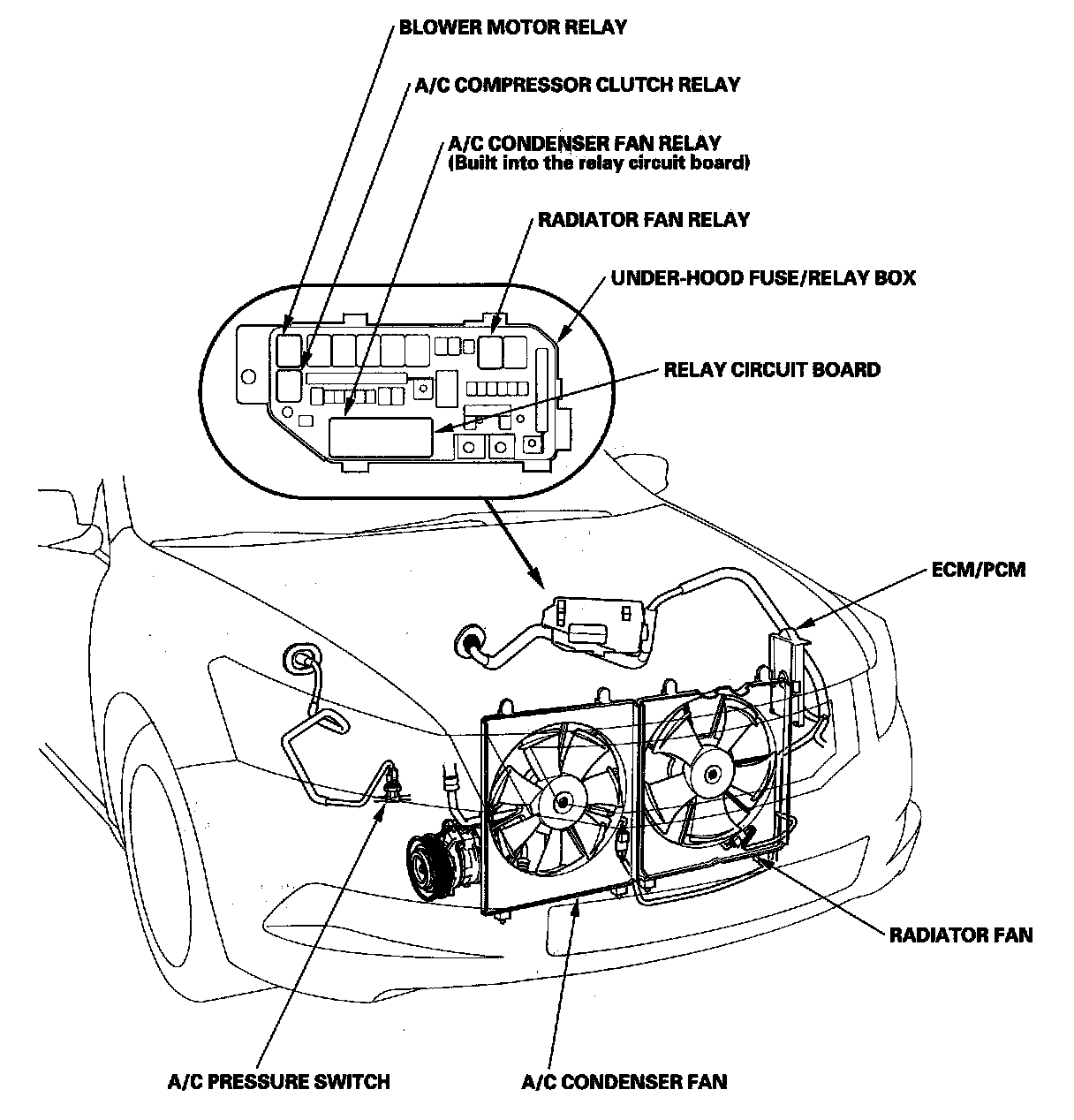 BLOWER MOTOR RELAY

A/C COMPRESSOR CLUTCH RELAY

A/C CONDENSER FAN RELAY
(Built into the relay circuit board)

RADIATOR FAN RELAY

UNDER-HOOD FUSE/RELAY BOX

RELAY CIRCUIT BOARD

ECM/PCM

RADIATOR FAN

A/C PRESSURE SWITCH

A/C CONDENSER FAN