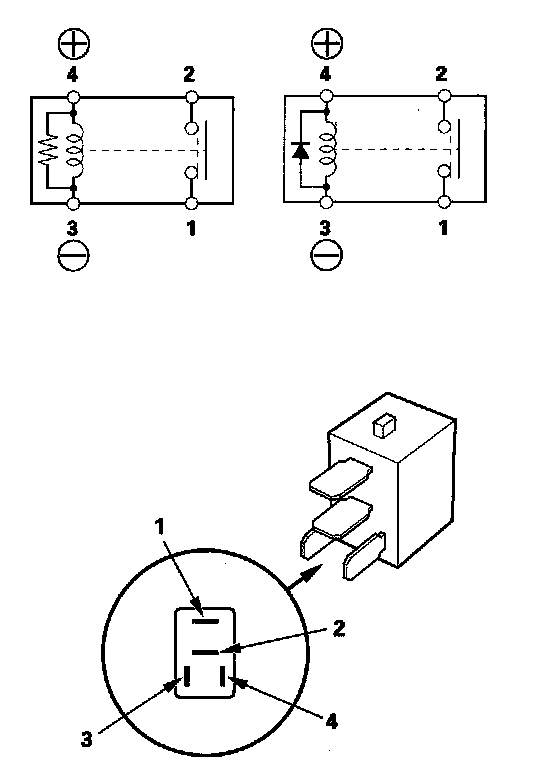 ⊕
4
2
3
1
⊖

⊕
4
2
3
1
⊖

1
2
3
4