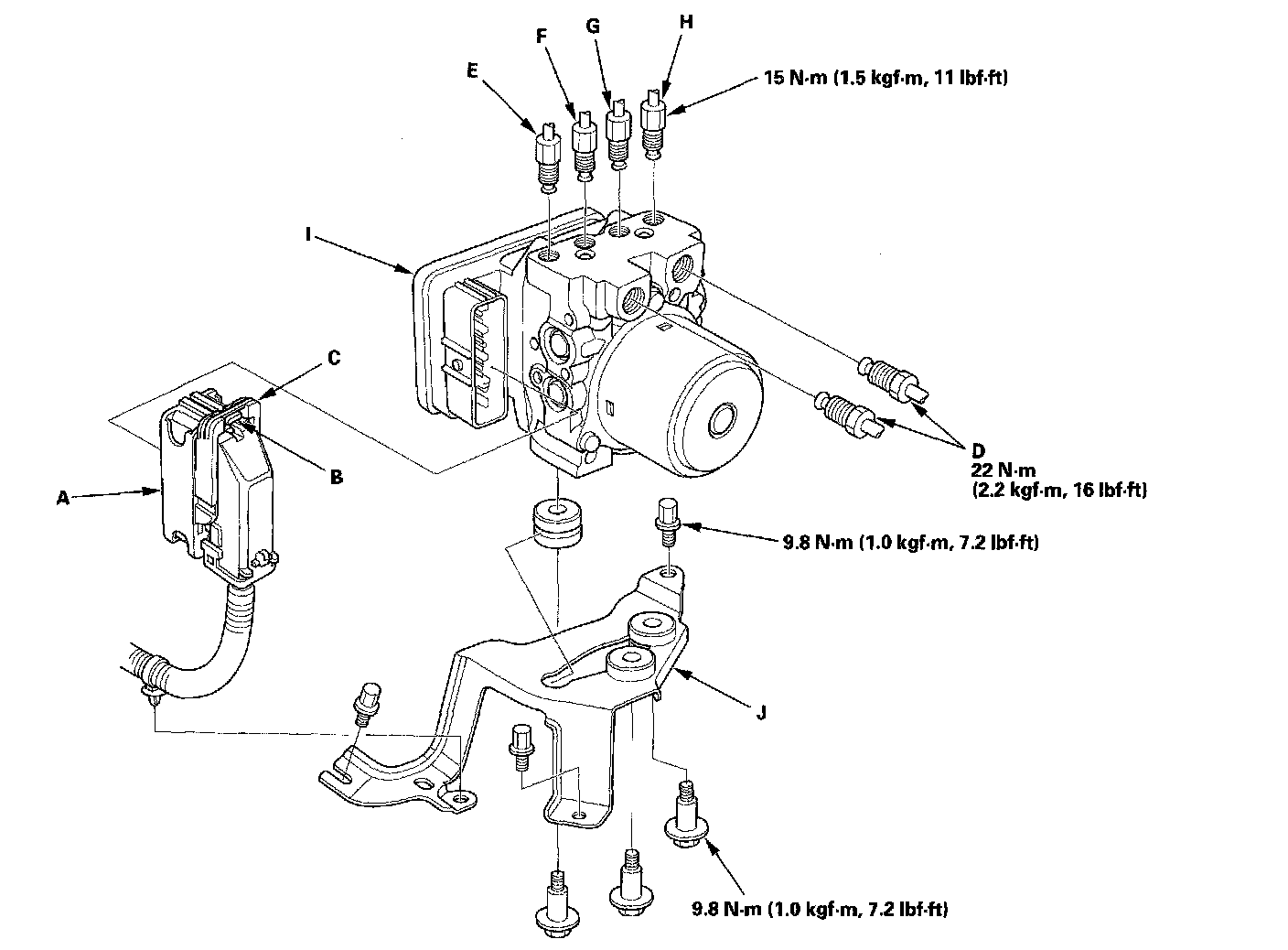 E
F
G
H
15 N·m (1.5 kgf·m, 11 lbf·ft)
I
C
B
A
D
22 N·m
(2.2 kgf·m, 16 lbf·ft)
9.8 N·m (1.0 kgf·m, 7.2 lbf·ft)
J
9.8 N·m (1.0 kgf·m, 7.2 lbf·ft)