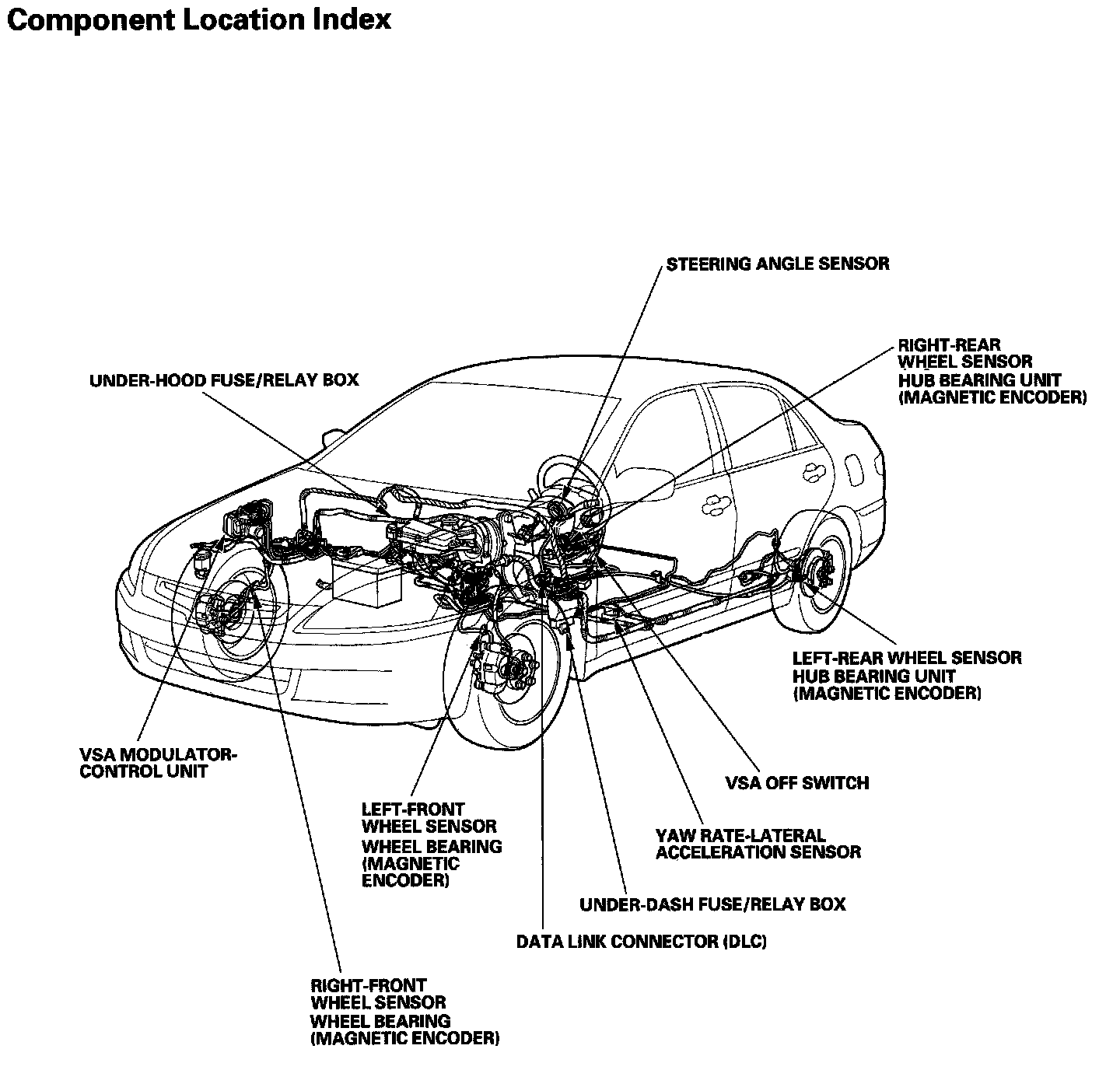 Component Location Index

STEERING ANGLE SENSOR

RIGHT-REAR WHEEL SENSOR HUB BEARING UNIT (MAGNETIC ENCODER)

UNDER-HOOD FUSE/RELAY BOX

LEFT-REAR WHEEL SENSOR HUB BEARING UNIT (MAGNETIC ENCODER)

VSA MODULATOR-CONTROL UNIT

VSA OFF SWITCH

LEFT-FRONT WHEEL SENSOR WHEEL BEARING (MAGNETIC ENCODER)

YAW RATE-LATERAL ACCELERATION SENSOR

UNDER-DASH FUSE/RELAY BOX

DATA LINK CONNECTOR (DLC)

RIGHT-FRONT WHEEL SENSOR WHEEL BEARING (MAGNETIC ENCODER)