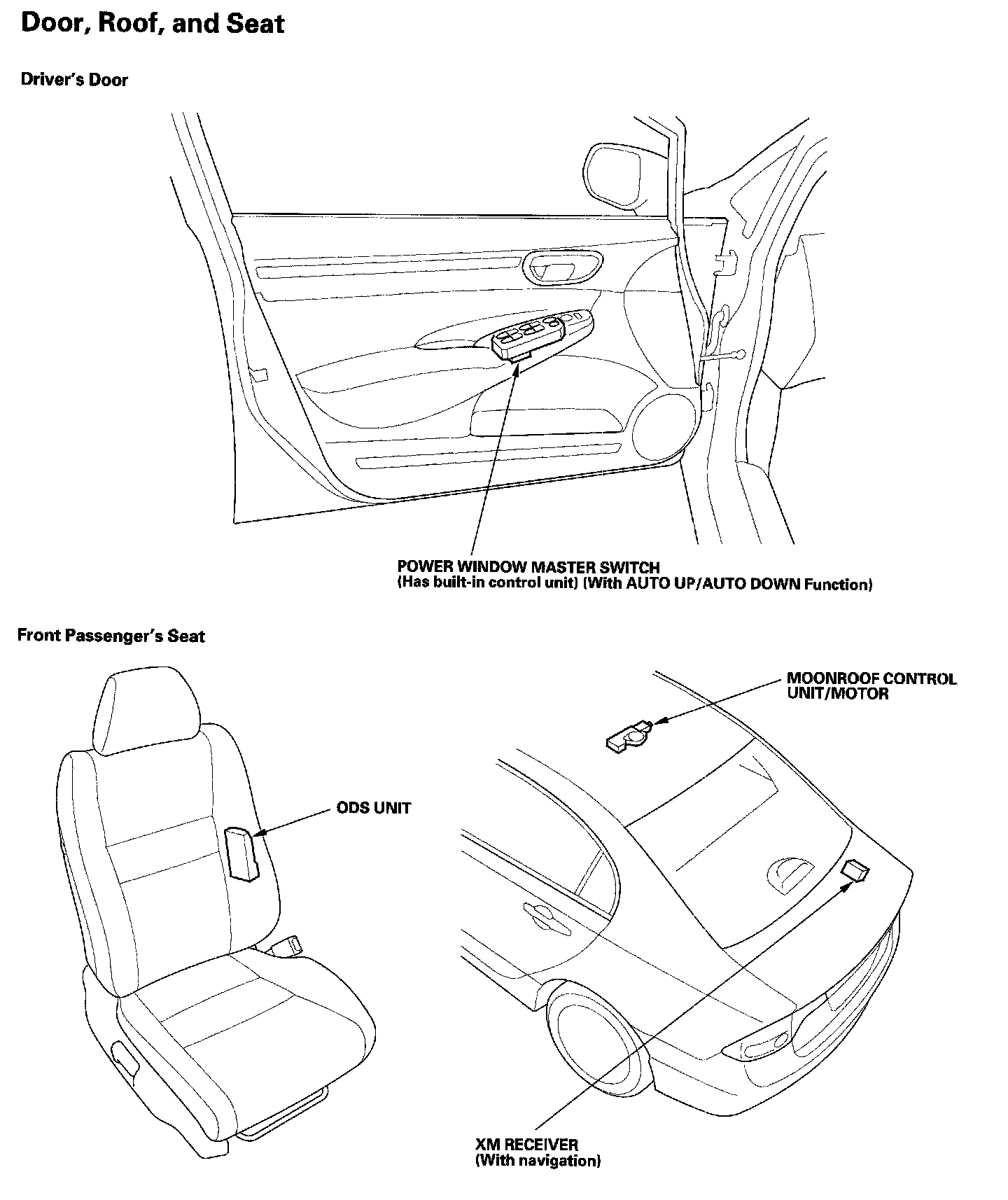 Door, Roof, and Seat

Driver's Door

POWER WINDOW MASTER SWITCH
(Has built-in control unit) (With AUTO UP/AUTO DOWN Function)

Front Passenger's Seat

ODS UNIT

MOONROOF CONTROL UNIT/MOTOR

XM RECEIVER
(With navigation)