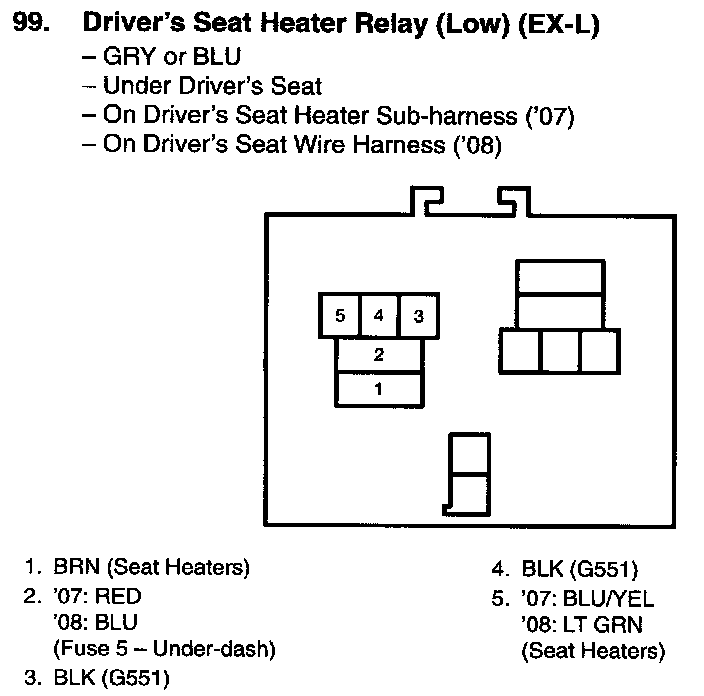 99. Driver's Seat Heater Relay (Low) (EX-L)
– GRY or BLU
– Under Driver's Seat
– On Driver's Seat Heater Sub-harness ('07)
– On Driver's Seat Wire Harness ('08)

5 4 3
2
1

1. BRN (Seat Heaters)
2. '07: RED
'08: BLU
(Fuse 5 – Under-dash)
3. BLK (G551)

4. BLK (G551)
5. '07: BLU/YEL
'08: LT GRN
(Seat Heaters)