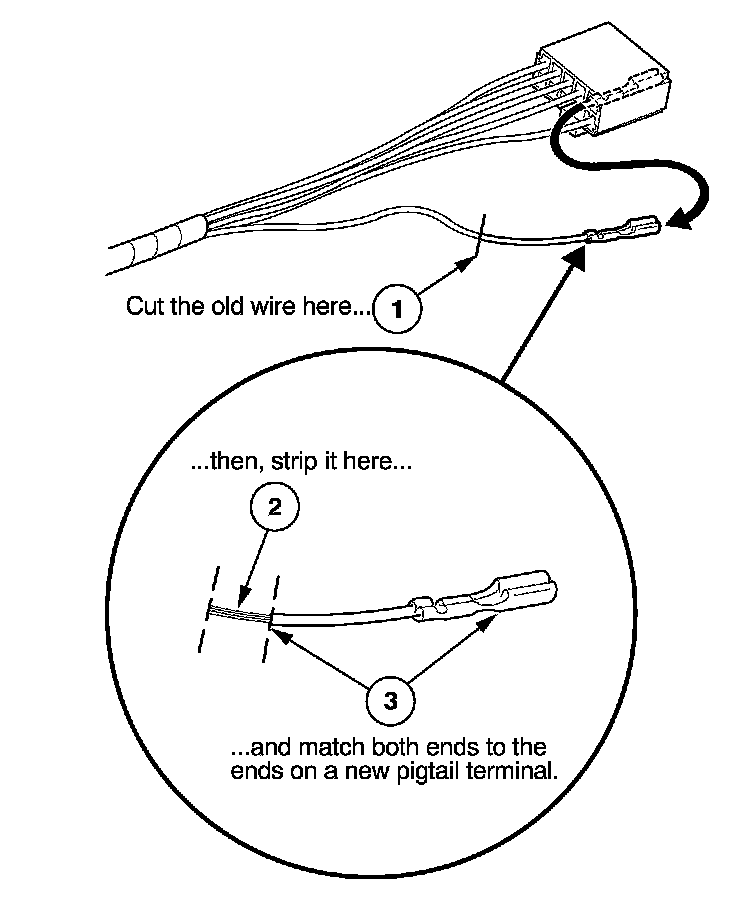 Cut the old wire here... 1

...then, strip it here...

2

3

...and match both ends to the ends on a new pigtail terminal.