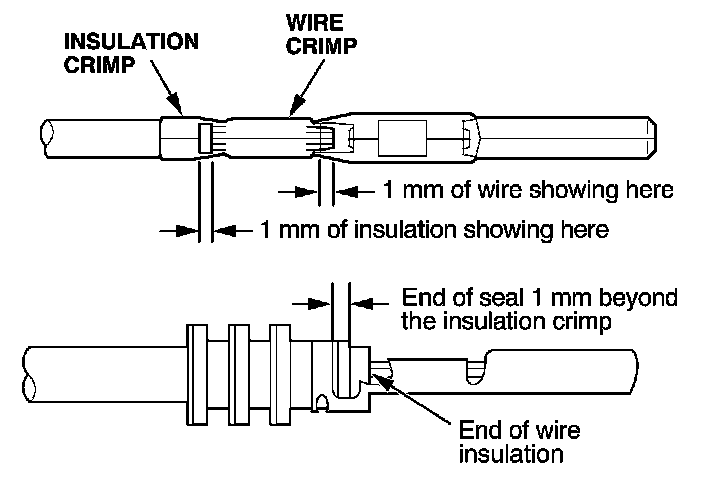 INSULATION CRIMP

WIRE CRIMP

1 mm of wire showing here

1 mm of insulation showing here

End of seal 1 mm beyond the insulation crimp

End of wire insulation