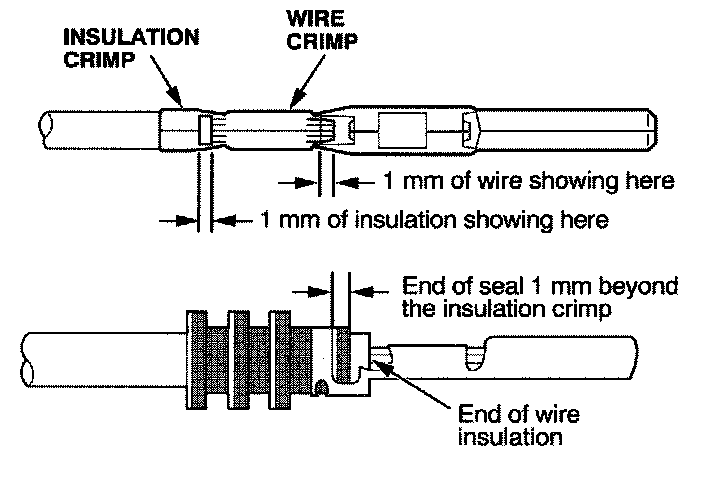 INSULATION CRIMP

WIRE CRIMP

1 mm of wire showing here

1 mm of insulation showing here

End of seal 1 mm beyond the insulation crimp

End of wire insulation