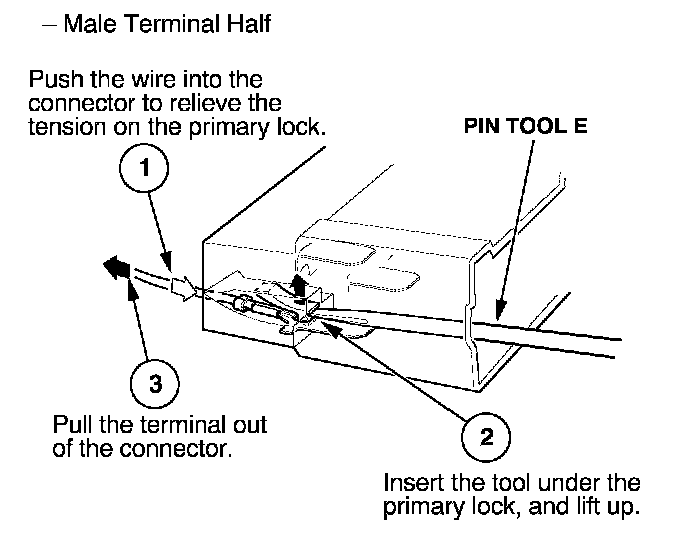 – Male Terminal Half

Push the wire into the connector to relieve the tension on the primary lock.

PIN TOOL E

1

3

Pull the terminal out of the connector.

2

Insert the tool under the primary lock, and lift up.