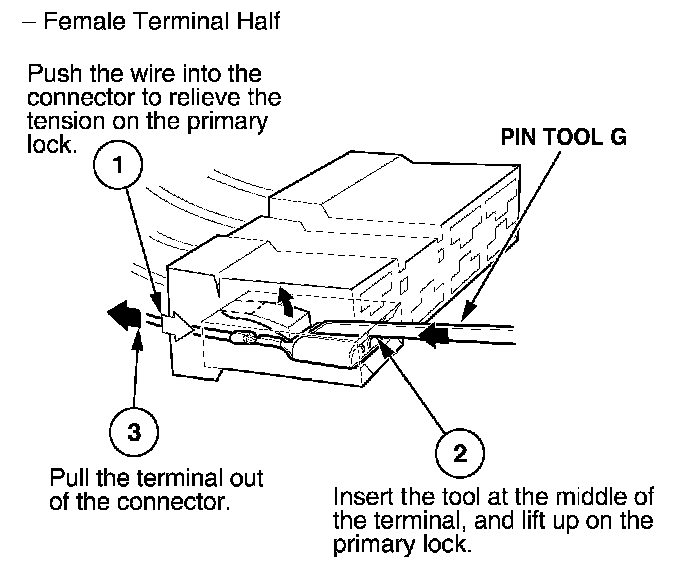 – Female Terminal Half

Push the wire into the connector to relieve the tension on the primary lock.

1

PIN TOOL G

3

Pull the terminal out of the connector.

2

Insert the tool at the middle of the terminal, and lift up on the primary lock.