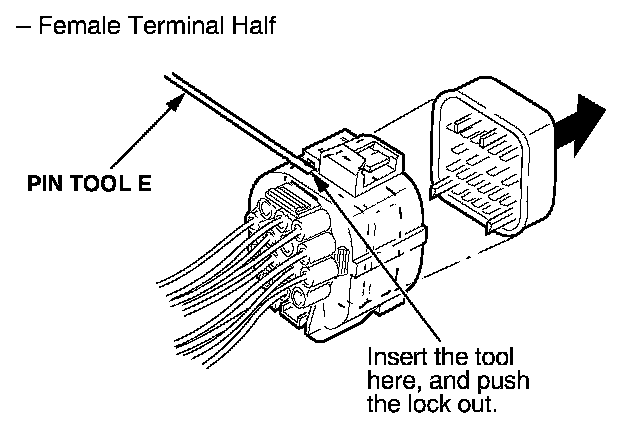 – Female Terminal Half

PIN TOOL E

Insert the tool here, and push the lock out.