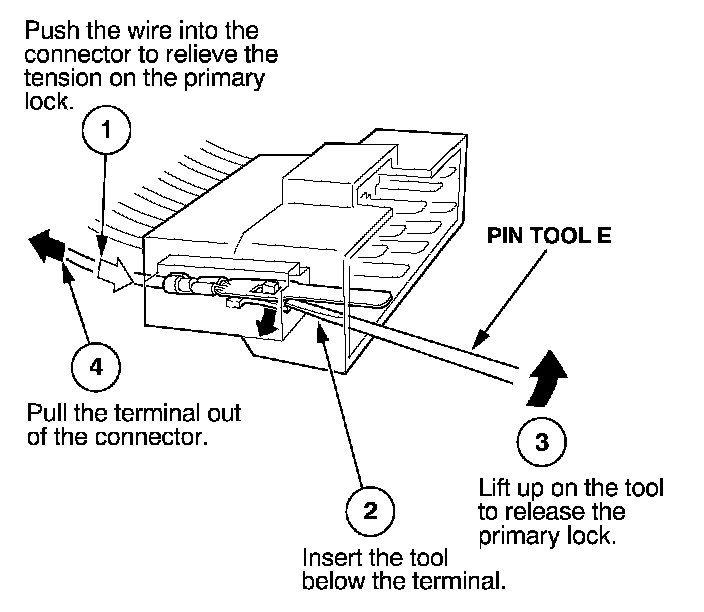 Push the wire into the connector to relieve the tension on the primary lock.

1

PIN TOOL E

4

Pull the terminal out of the connector.

3

Lift up on the tool to release the primary lock.

2

Insert the tool below the terminal.