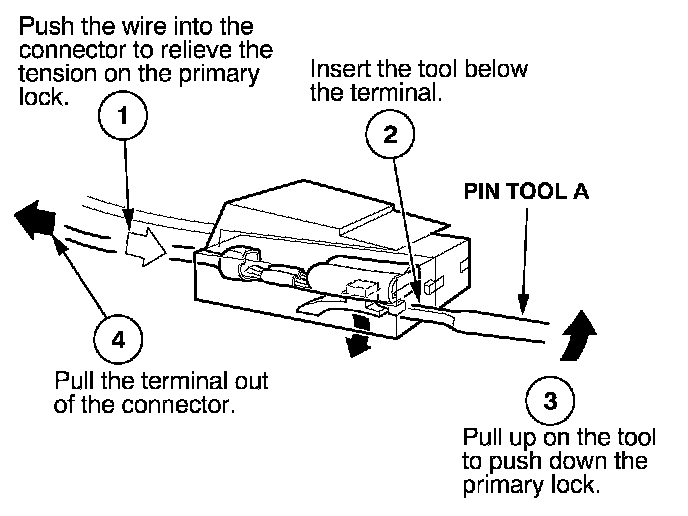 Push the wire into the connector to relieve the tension on the primary lock.

1

Insert the tool below the terminal.

2

PIN TOOL A

4

Pull the terminal out of the connector.

3

Pull up on the tool to push down the primary lock.