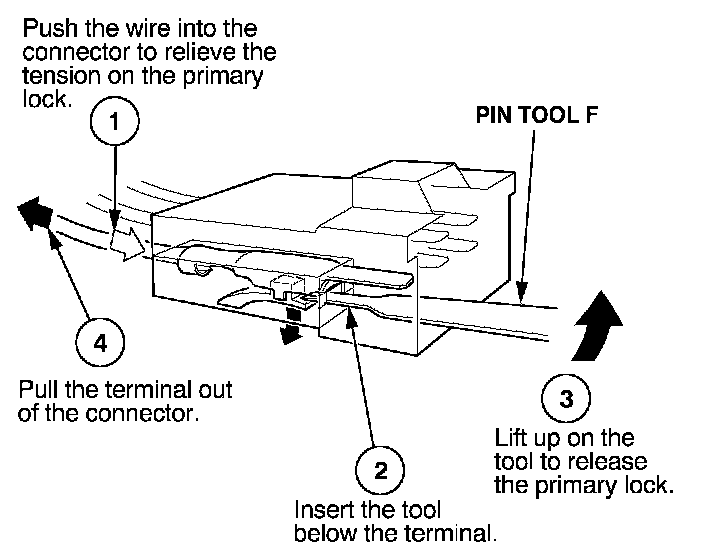 Push the wire into the connector to relieve the tension on the primary lock.

1

PIN TOOL F

4

Pull the terminal out of the connector.

3

Lift up on the tool to release the primary lock.

2

Insert the tool below the terminal.