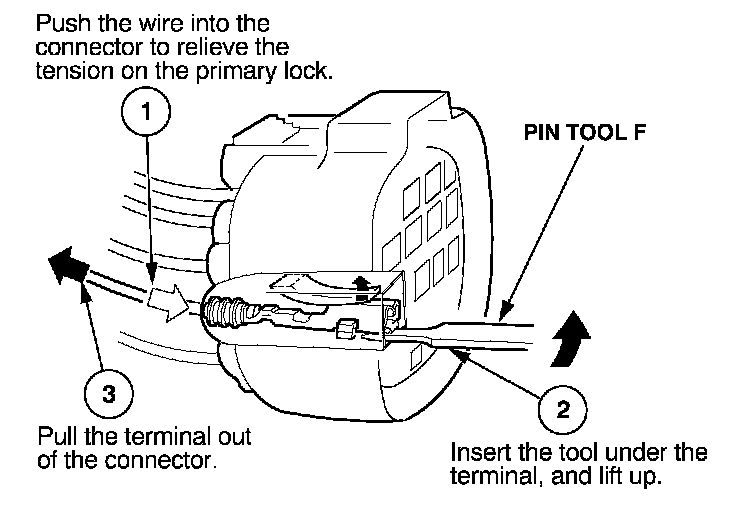 Push the wire into the connector to relieve the tension on the primary lock.

1

PIN TOOL F

3

Pull the terminal out of the connector.

2

Insert the tool under the terminal, and lift up.