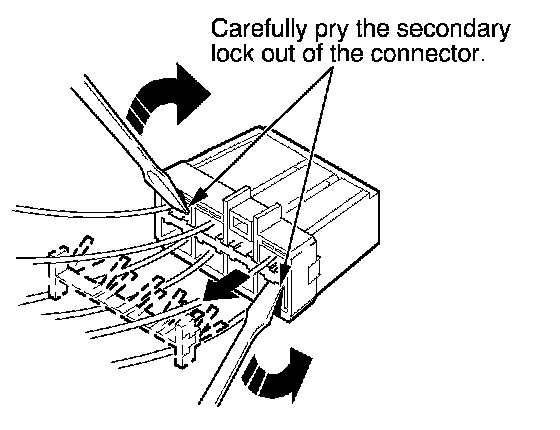 Carefully pry the secondary lock out of the connector.