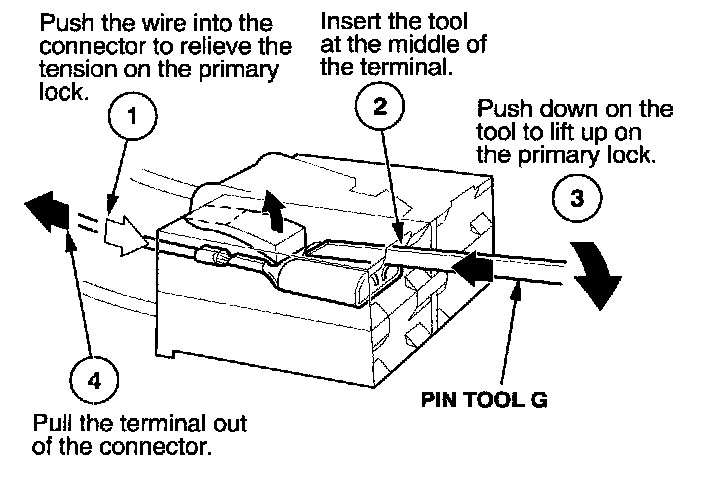 Push the wire into the connector to relieve the tension on the primary lock.

1

Insert the tool at the middle of the terminal.

2

Push down on the tool to lift up on the primary lock.

3

4

Pull the terminal out of the connector.

PIN TOOL G