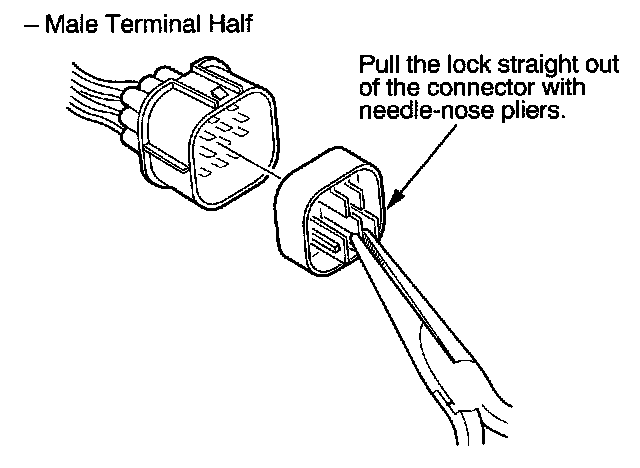 – Male Terminal Half

Pull the lock straight out of the connector with needle-nose pliers.