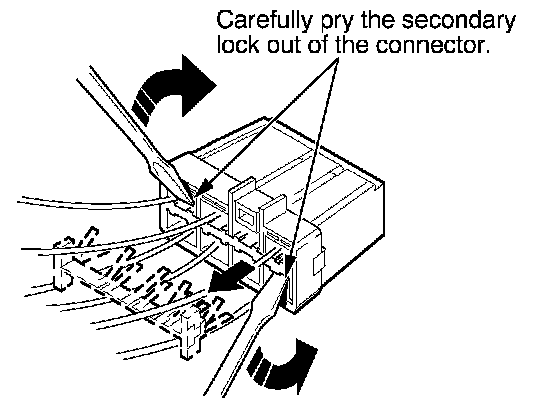 Carefully pry the secondary lock out of the connector.