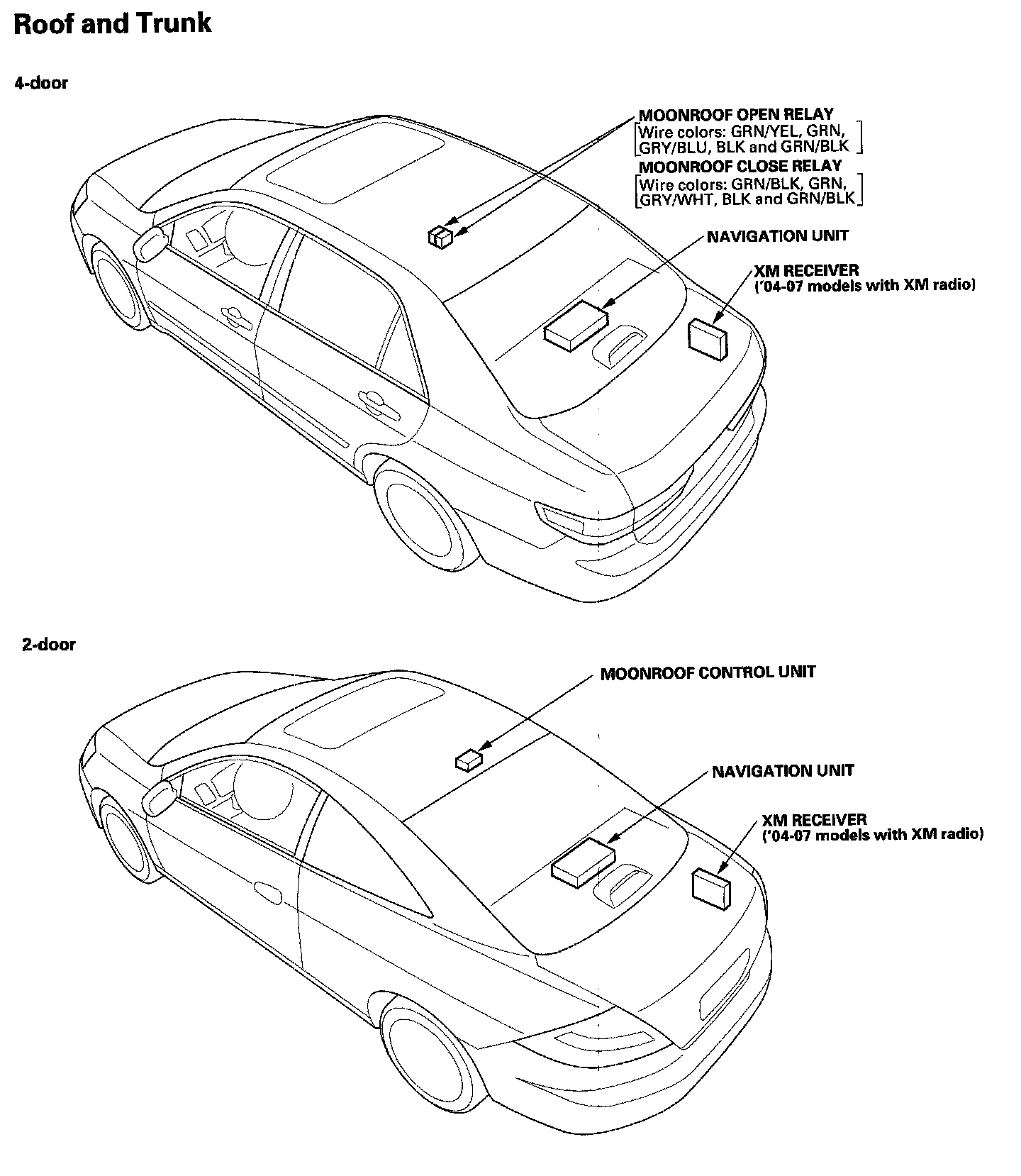 Roof and Trunk

4-door

MOONROOF OPEN RELAY
[Wire colors: GRN/YEL, GRN, GRY/BLU, BLK and GRN/BLK]

MOONROOF CLOSE RELAY
[Wire colors: GRN/BLK, GRN, GRY/WHT, BLK and GRN/BLK]

NAVIGATION UNIT

XM RECEIVER
('04-07 models with XM radio)

2-door

MOONROOF CONTROL UNIT

NAVIGATION UNIT

XM RECEIVER
('04-07 models with XM radio)