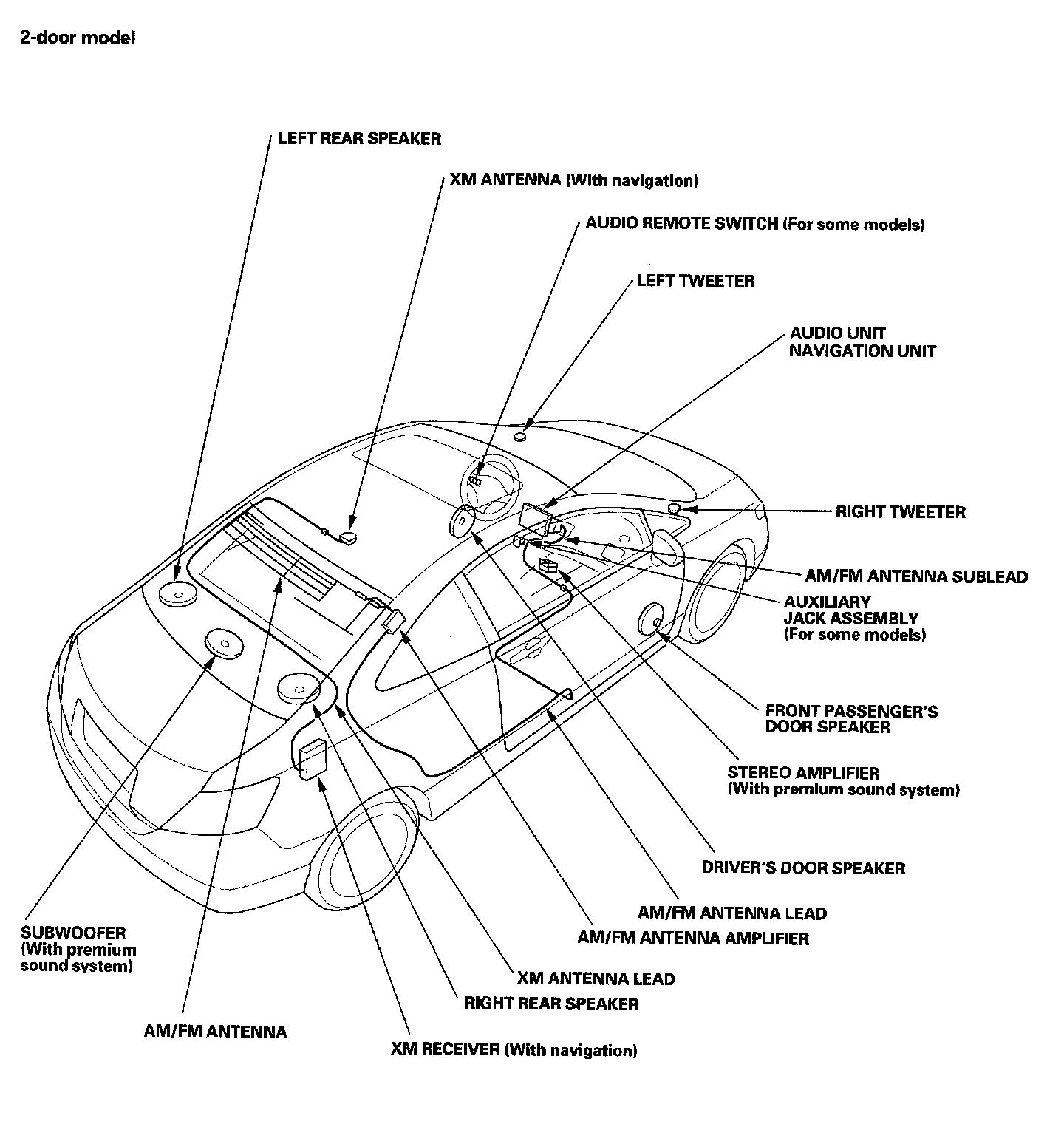 2-door model

LEFT REAR SPEAKER

XM ANTENNA (With navigation)

AUDIO REMOTE SWITCH (For some models)

LEFT TWEETER

AUDIO UNIT
NAVIGATION UNIT

RIGHT TWEETER

AM/FM ANTENNA SUBLEAD

AUXILIARY
JACK ASSEMBLY
(For some models)

FRONT PASSENGER'S
DOOR SPEAKER

STEREO AMPLIFIER
(With premium sound system)

DRIVER'S DOOR SPEAKER

AM/FM ANTENNA LEAD

AM/FM ANTENNA AMPLIFIER

XM ANTENNA LEAD

RIGHT REAR SPEAKER

XM RECEIVER (With navigation)

AM/FM ANTENNA

SUBWOOFER
(With premium
sound system)