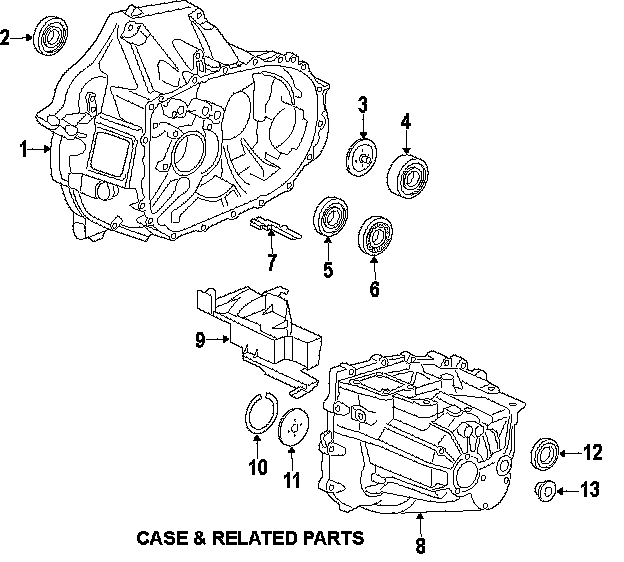 2
1
3
4
7
5
6
9
10
11
12
13
8
CASE & RELATED PARTS