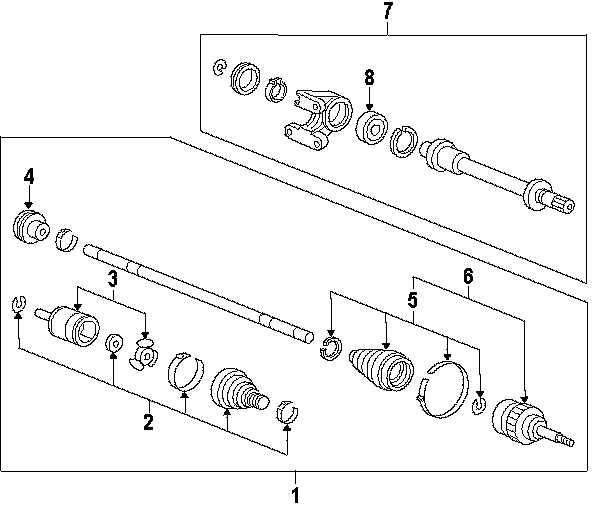 7
8
4
3
6
5
2
1