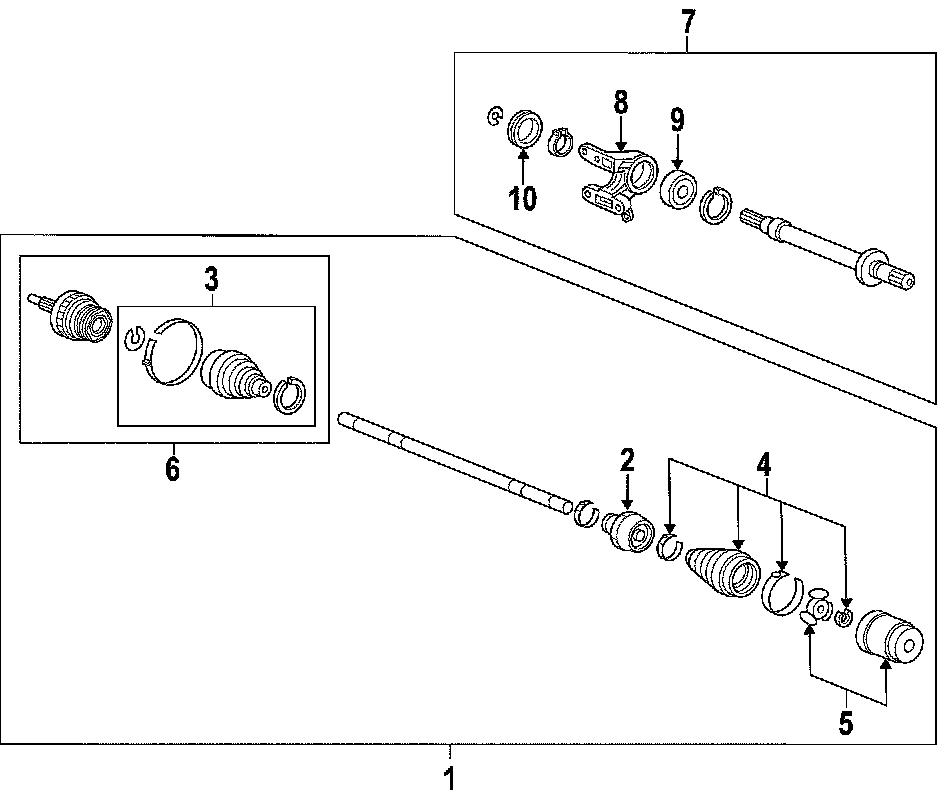 7
8
9
10
3
6
2
4
5
1