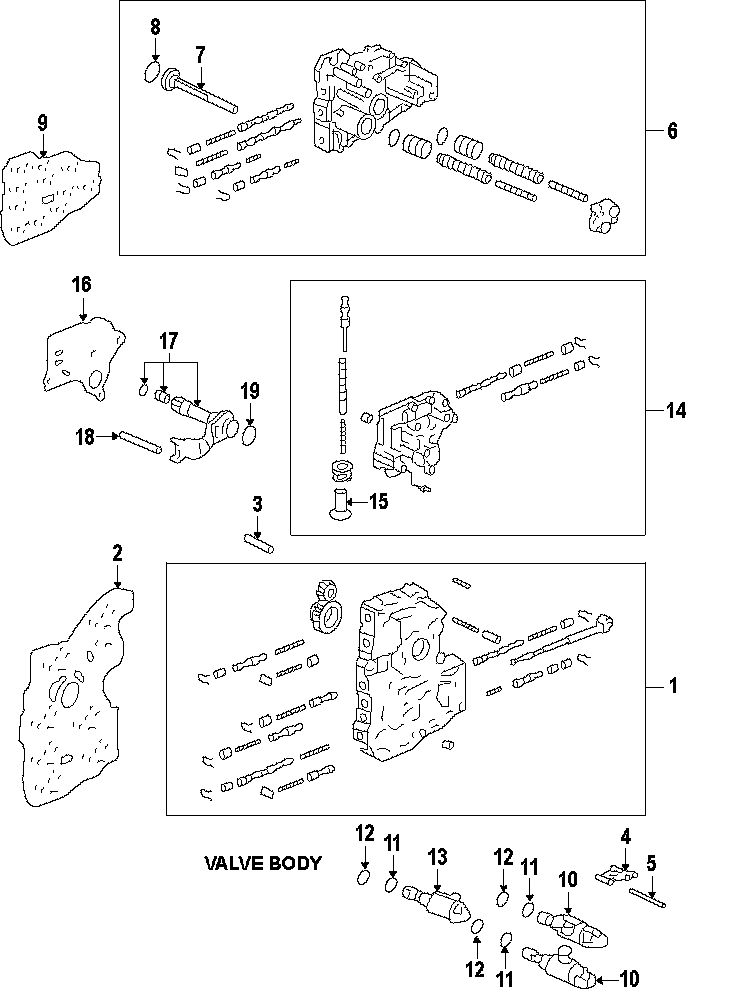 8
7
9
6
16
17
19
18
14
15
3
2
1
VALVE BODY
12
11
13
12
11
4
5
10
12
11
10