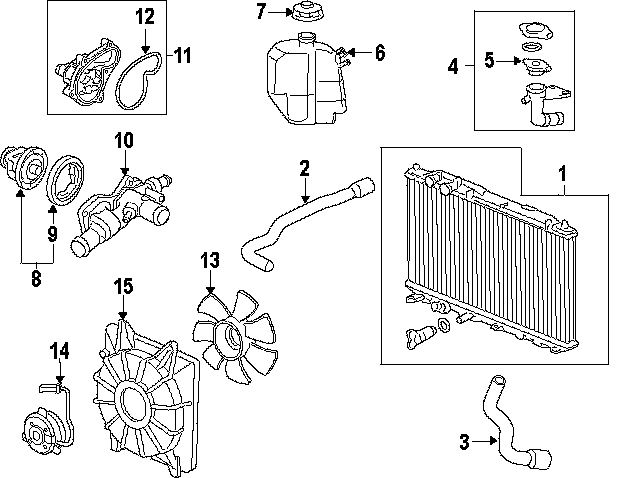 12
11
7
6
4
5
10
2
1
9
8
13
15
14
3