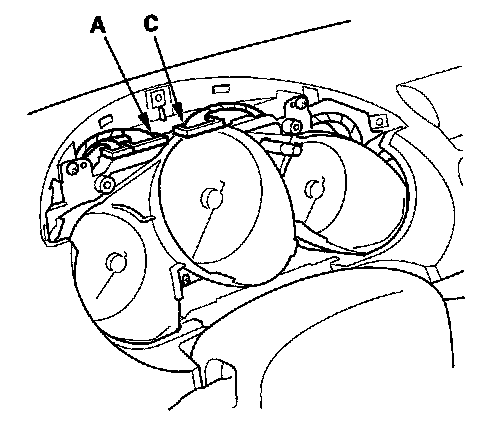 A
C