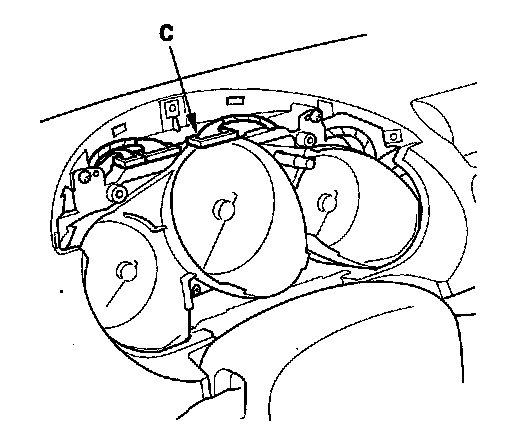 C