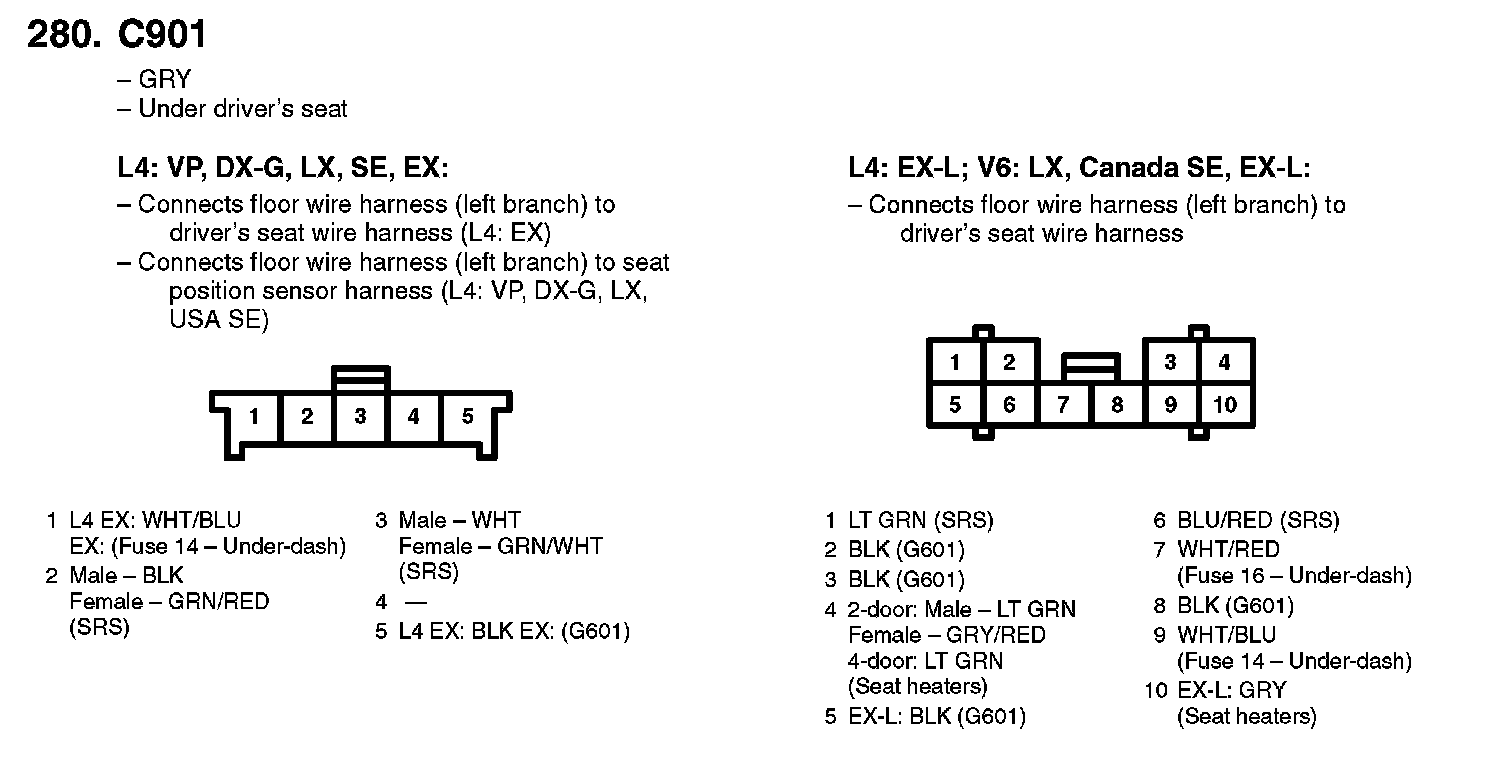 280. C901

– GRY
– Under driver's seat

L4: VP, DX-G, LX, SE, EX:

– Connects floor wire harness (left branch) to driver's seat wire harness (L4: EX)
– Connects floor wire harness (left branch) to seat position sensor harness (L4: VP, DX-G, LX, USA SE)

1 2 3 4 5

1 L4 EX: WHT/BLU
EX: (Fuse 14 – Under-dash)
2 Male – BLK
Female – GRN/RED
(SRS)

3 Male – WHT
Female – GRN/WHT
(SRS)
4 —
5 L4 EX: BLK EX: (G601)

L4: EX-L; V6: LX, Canada SE, EX-L:

– Connects floor wire harness (left branch) to driver's seat wire harness

1 2 3 4
5 6 7 8 9 10

1 LT GRN (SRS)
2 BLK (G601)
3 BLK (G601)
4 2-door: Male – LT GRN
Female – GRY/RED
4-door: LT GRN
(Seat heaters)
5 EX-L: BLK (G601)

6 BLU/RED (SRS)
7 WHT/RED
(Fuse 16 – Under-dash)
8 BLK (G601)
9 WHT/BLU
(Fuse 14 – Under-dash)
10 EX-L: GRY
(Seat heaters)