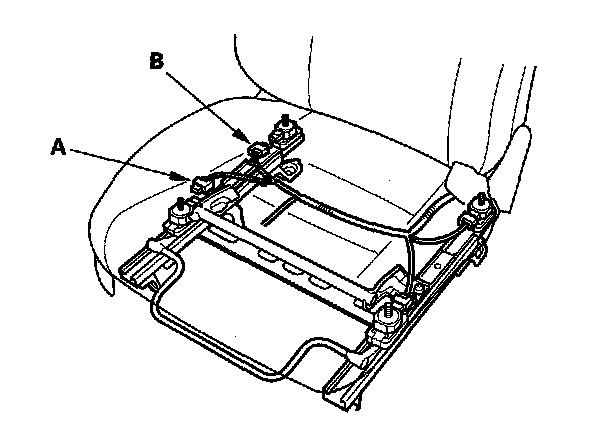 B

A