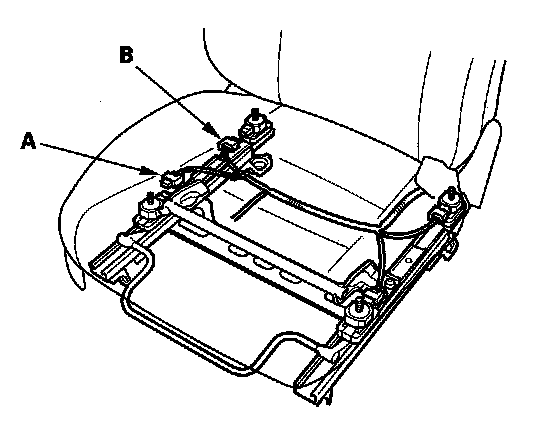 B

A