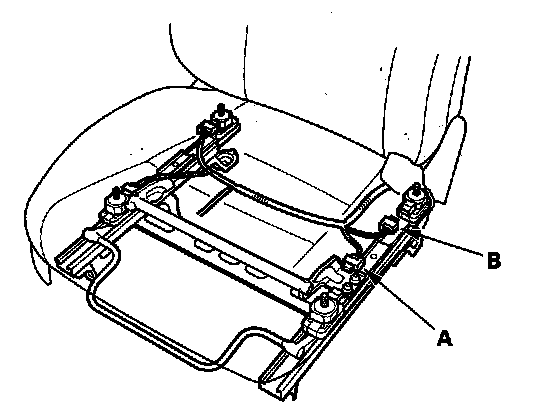 B

A