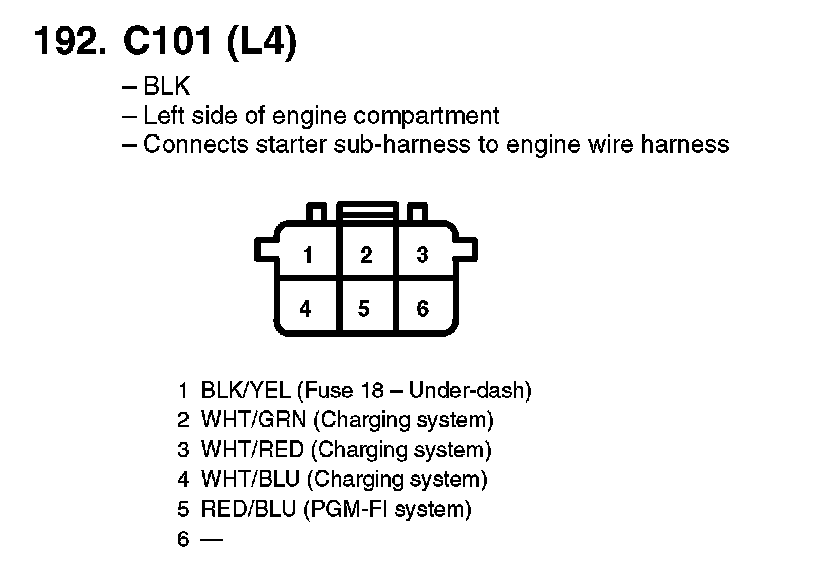 192. C101 (L4)

– BLK
– Left side of engine compartment
– Connects starter sub-harness to engine wire harness

1 2 3
4 5 6

1 BLK/YEL (Fuse 18 – Under-dash)
2 WHT/GRN (Charging system)
3 WHT/RED (Charging system)
4 WHT/BLU (Charging system)
5 RED/BLU (PGM-FI system)
6 —